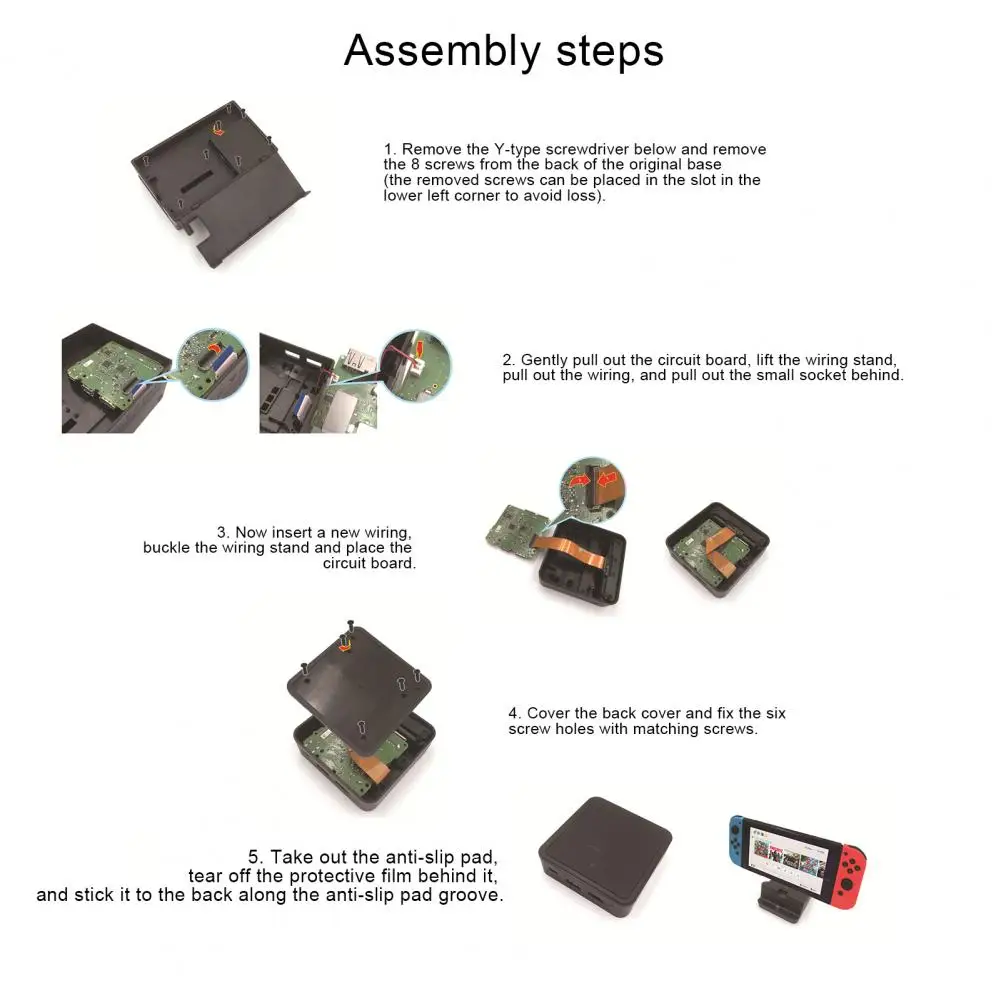 Assembly steps

1. Remove the Y-type screwdriver below and remove the 8 screws from the back of the original base (the removed screws can be placed in the slot in the lower left corner to avoid loss).

2. Gently pull out the circuit board, lift the wiring stand, pull out the wiring, and pull out the small socket behind.

3. Now insert a new wiring, buckle the wiring stand and place the circuit board.

4. Cover the back cover and fix the six screw holes with matching screws.

5. Take out the anti-slip pad, tear off the protective film behind it, and stick it to the back along the anti-slip pad groove.