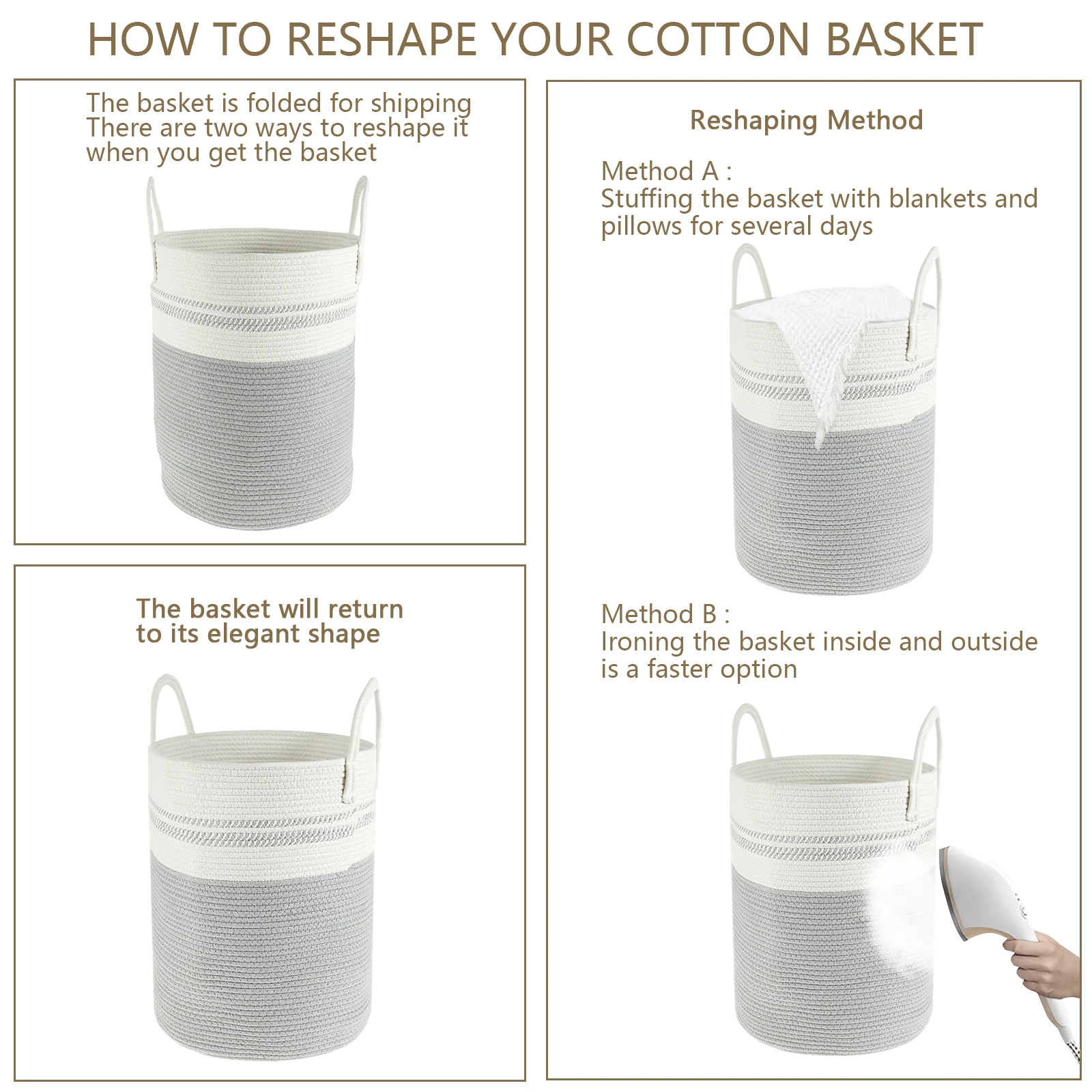 HOW TO RESHAPE YOUR COTTON BASKET

The basket is folded for shipping
There are two ways to reshape it
when you get the basket

The basket will return
to its elegant shape

Reshaping Method

Method A :
Stuffing the basket with blankets and pillows for several days

Method B :
Ironing the basket inside and outside is a faster option