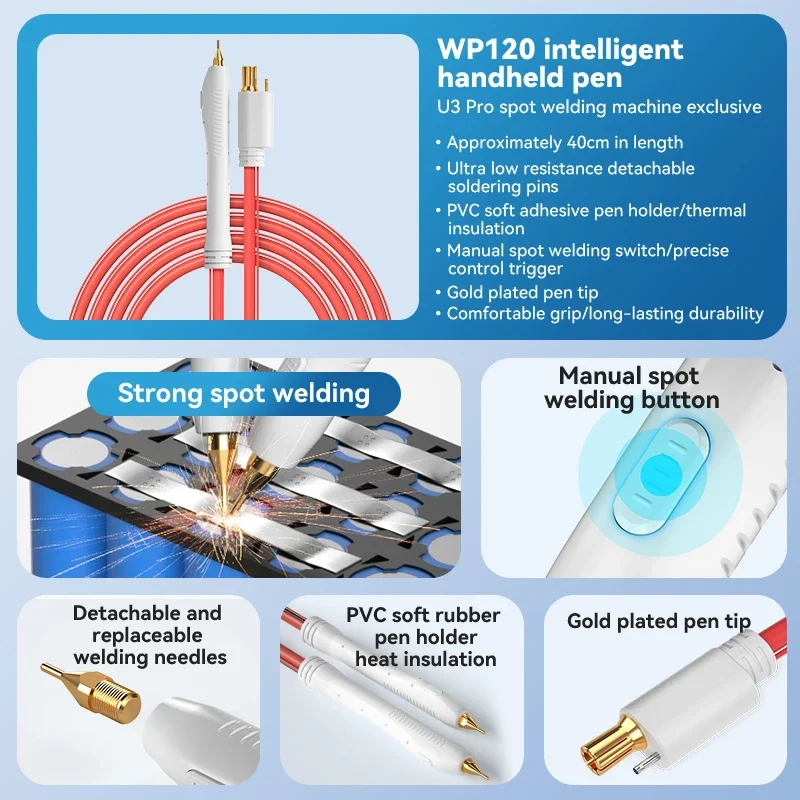 WP120 intelligent handheld pen

U3 Pro spot welding machine exclusive

• Approximately 40cm in length
• Ultra low resistance detachable soldering pins
• PVC soft adhesive pen holder/thermal insulation
• Manual spot welding switch/precise control trigger
• Gold plated pen tip
• Comfortable grip/long-lasting durability

Strong spot welding

Manual spot welding button

Detachable and replaceable welding needles

PVC soft rubber pen holder heat insulation

Gold plated pen tip