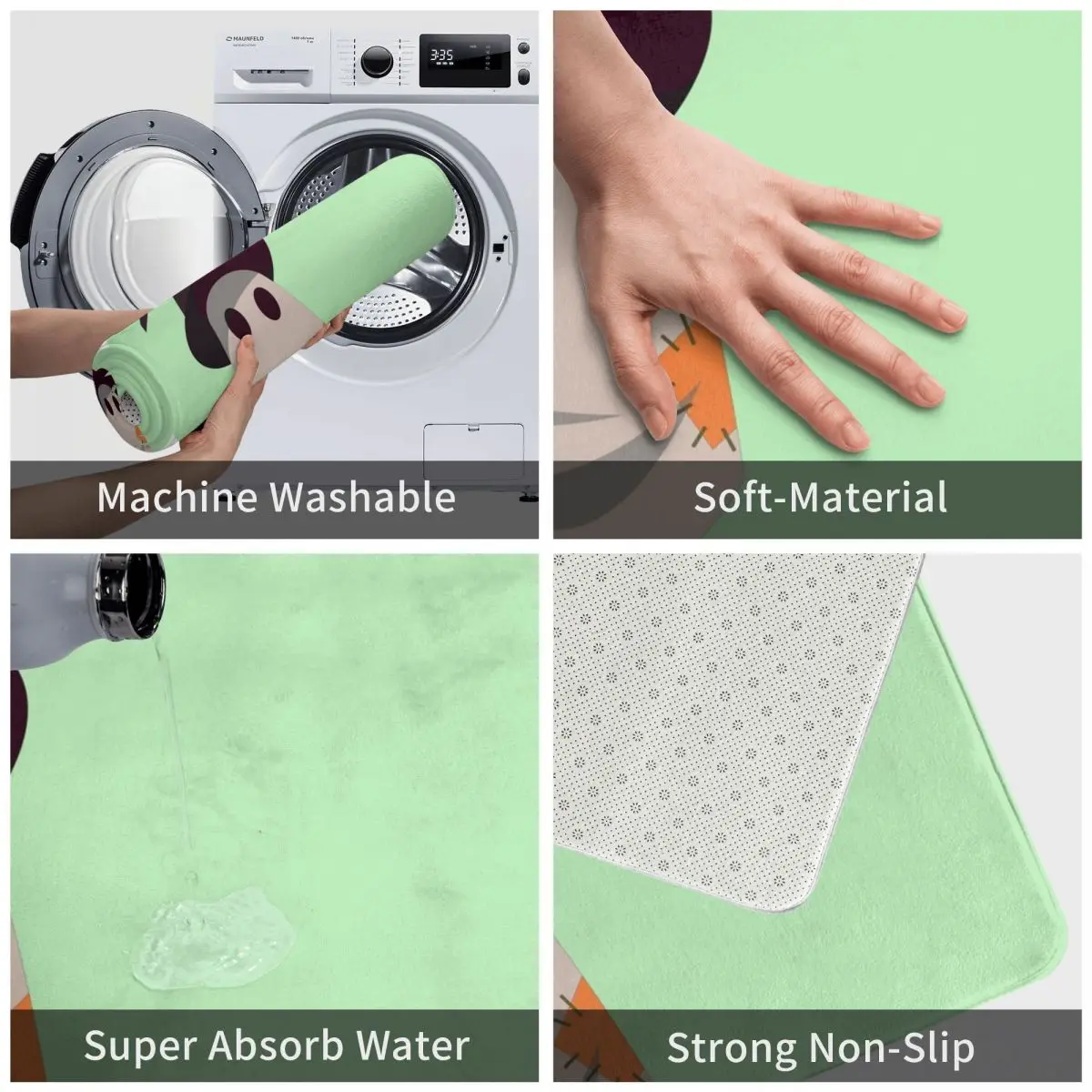 MAUNFELD

3:35

Machine Washable

Soft-Material

Super Absorb Water

Strong Non-Slip