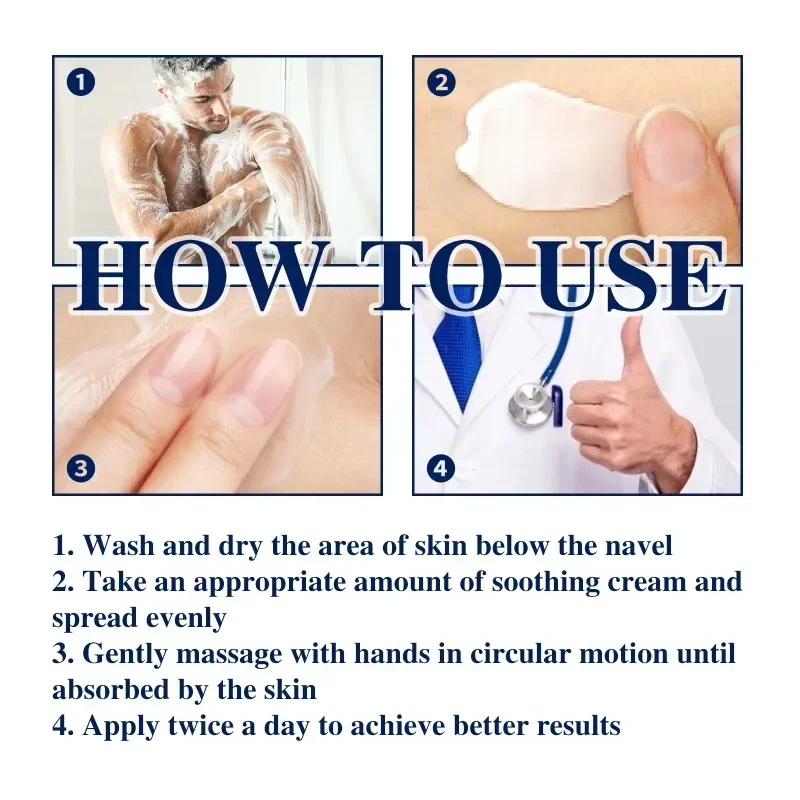 1
2
HOW TO USE
3
4

1. Wash and dry the area of skin below the navel
2. Take an appropriate amount of soothing cream and spread evenly
3. Gently massage with hands in circular motion until absorbed by the skin
4. Apply twice a day to achieve better results