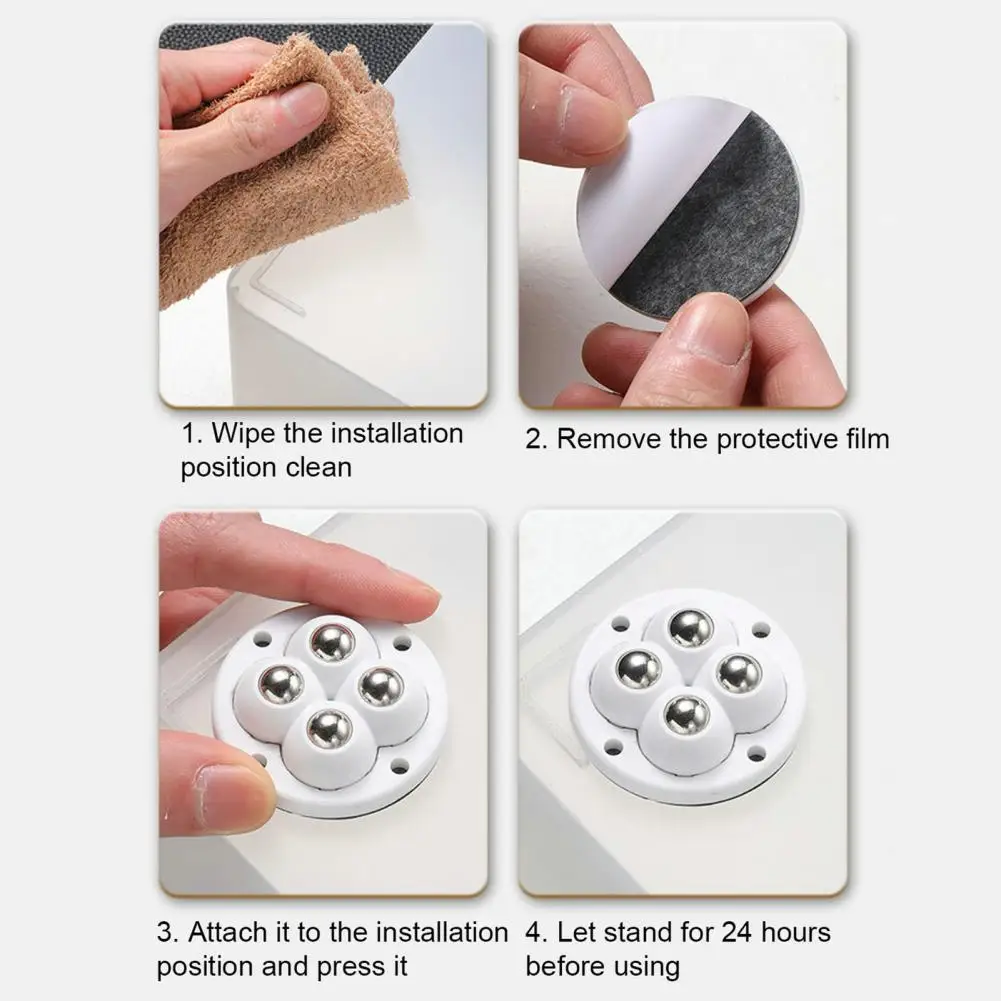 1. Wipe the installation position clean

2. Remove the protective film

3. Attach it to the installation position and press it

4. Let stand for 24 hours before using