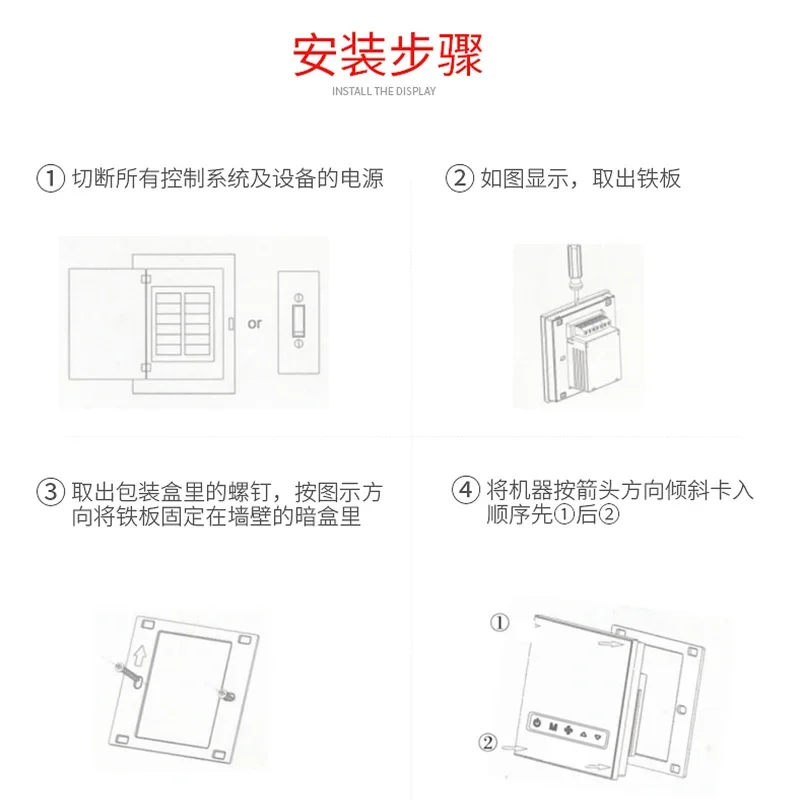 安装步骤
INSTALL THE DISPLAY

① 切断所有控制系统及设备的电源

or

② 如图显示，取出铁板

③ 取出包装盒里的螺钉，按图示方向将铁板固定在墙壁的暗盒里

④ 将机器按箭头方向倾斜卡入顺序先①后②

①

②

M