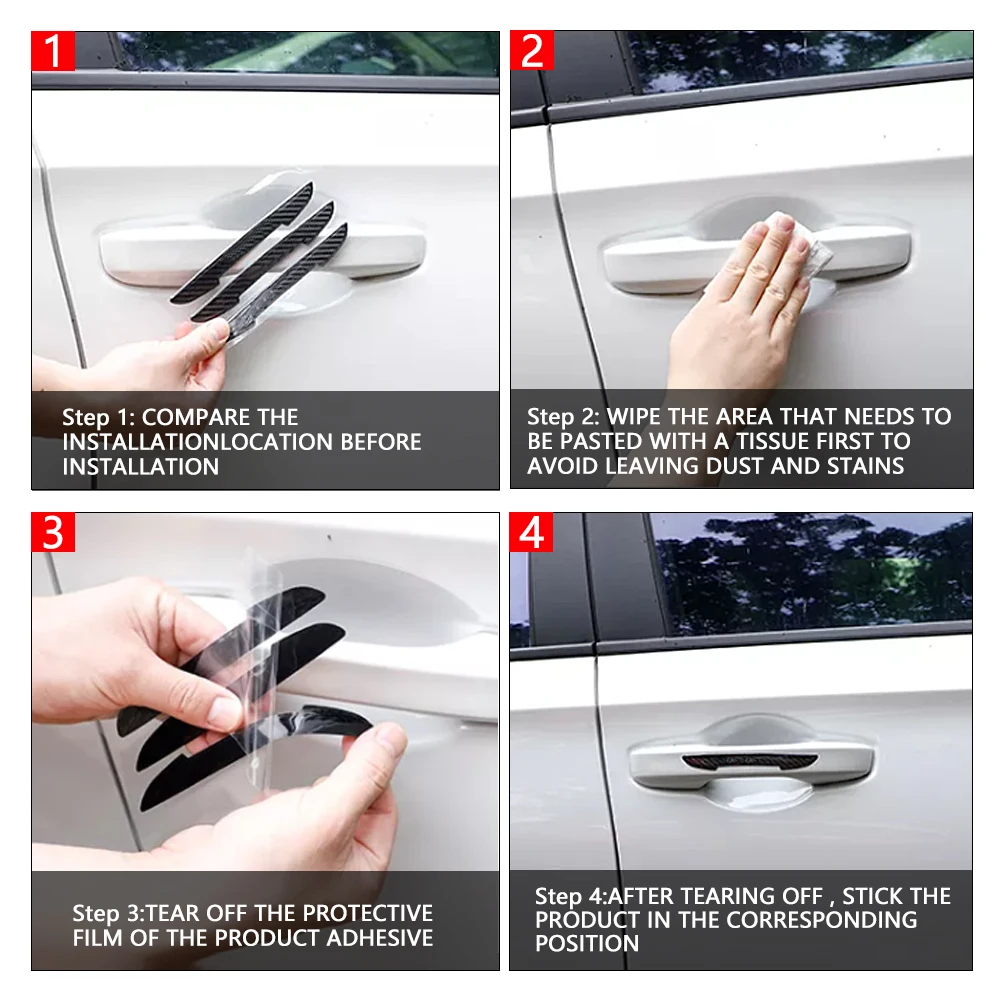 1

Step 1: COMPARE THE INSTALLATIONLOCATION BEFORE INSTALLATION

2

Step 2: WIPE THE AREA THAT NEEDS TO BE PASTED WITH A TISSUE FIRST TO AVOID LEAVING DUST AND STAINS

3

Step 3:TEAR OFF THE PROTECTIVE FILM OF THE PRODUCT ADHESIVE

4

Step 4:AFTER TEARING OFF , STICK THE PRODUCT IN THE CORRESPONDING POSITION