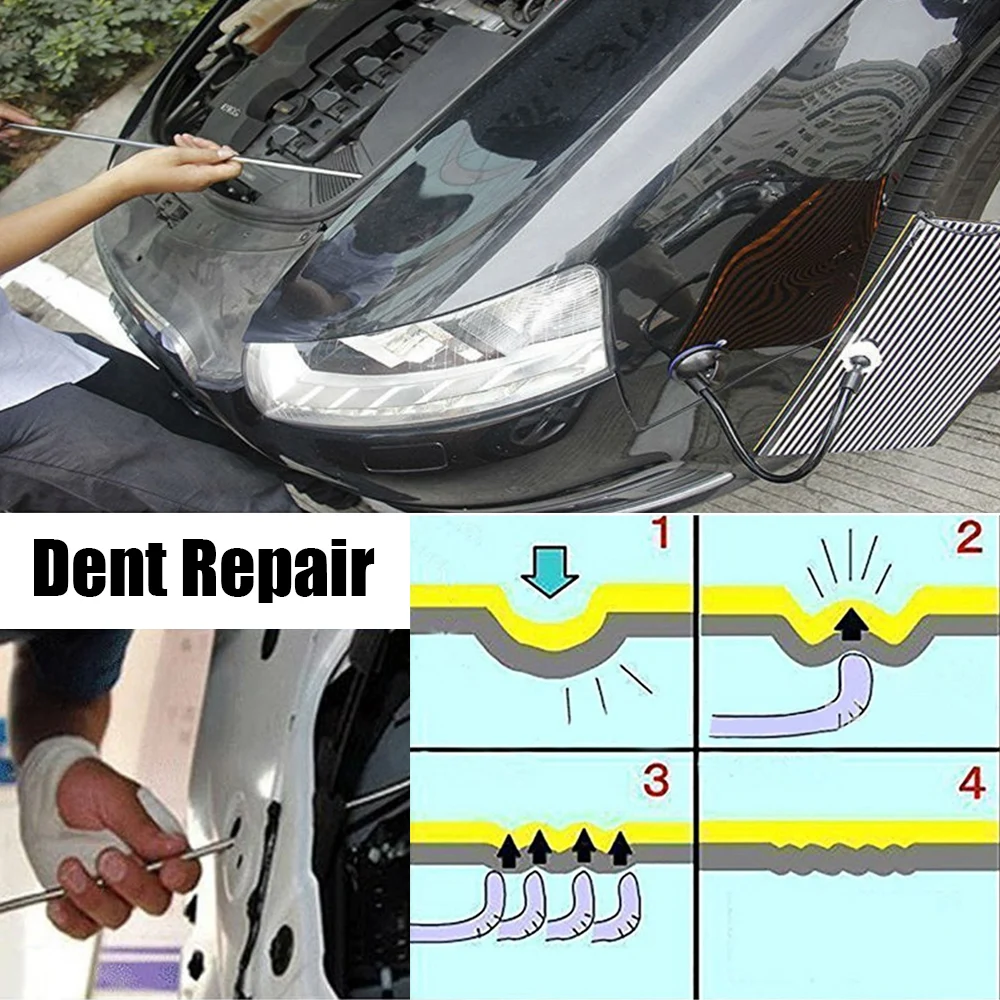 Dent Repair

1

2

3

4