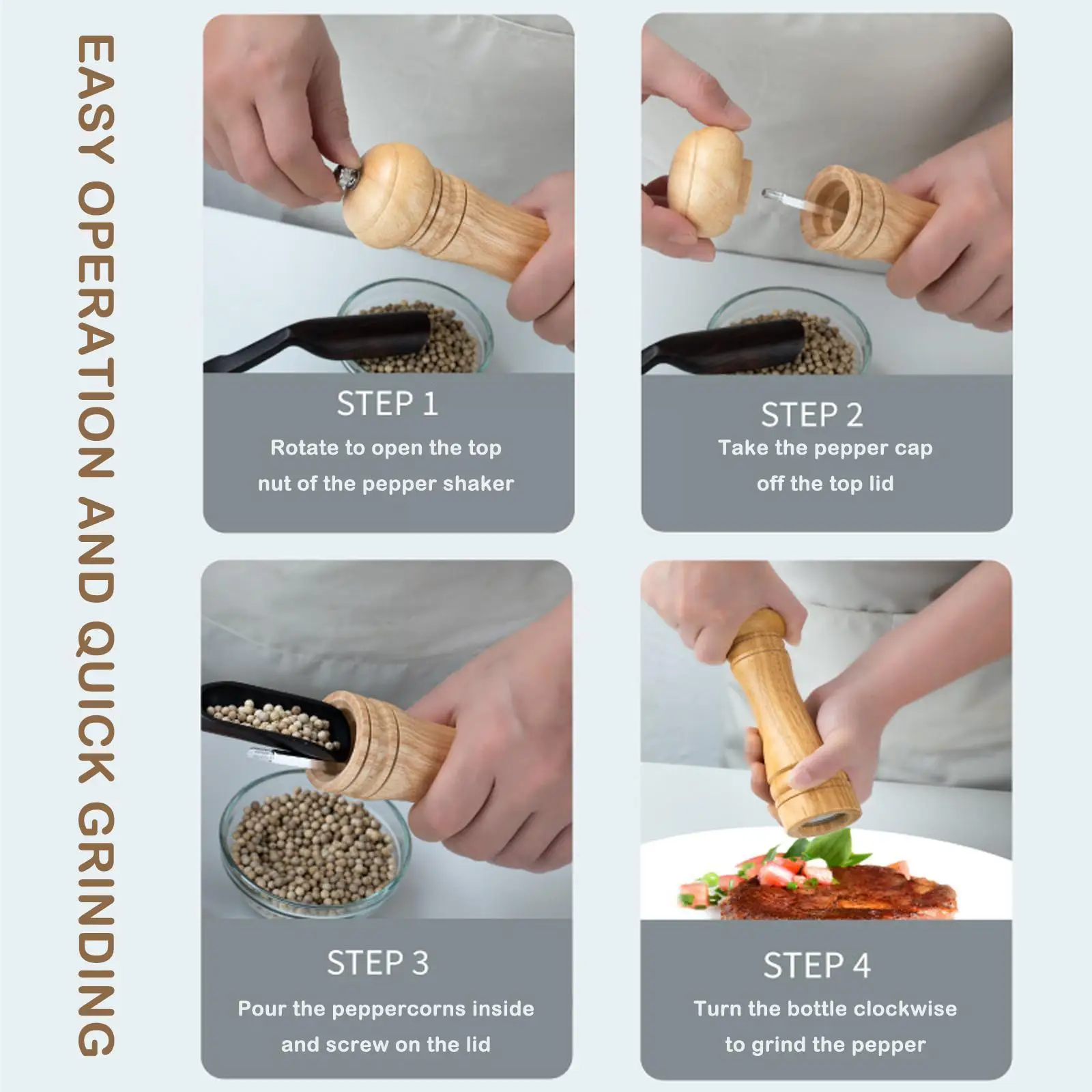 EASY OPERATION AND QUICK GRINDING

STEP 1
Rotate to open the top nut of the pepper shaker

STEP 2
Take the pepper cap off the top lid

STEP 3
Pour the peppercorns inside and screw on the lid

STEP 4
Turn the bottle clockwise to grind the pepper