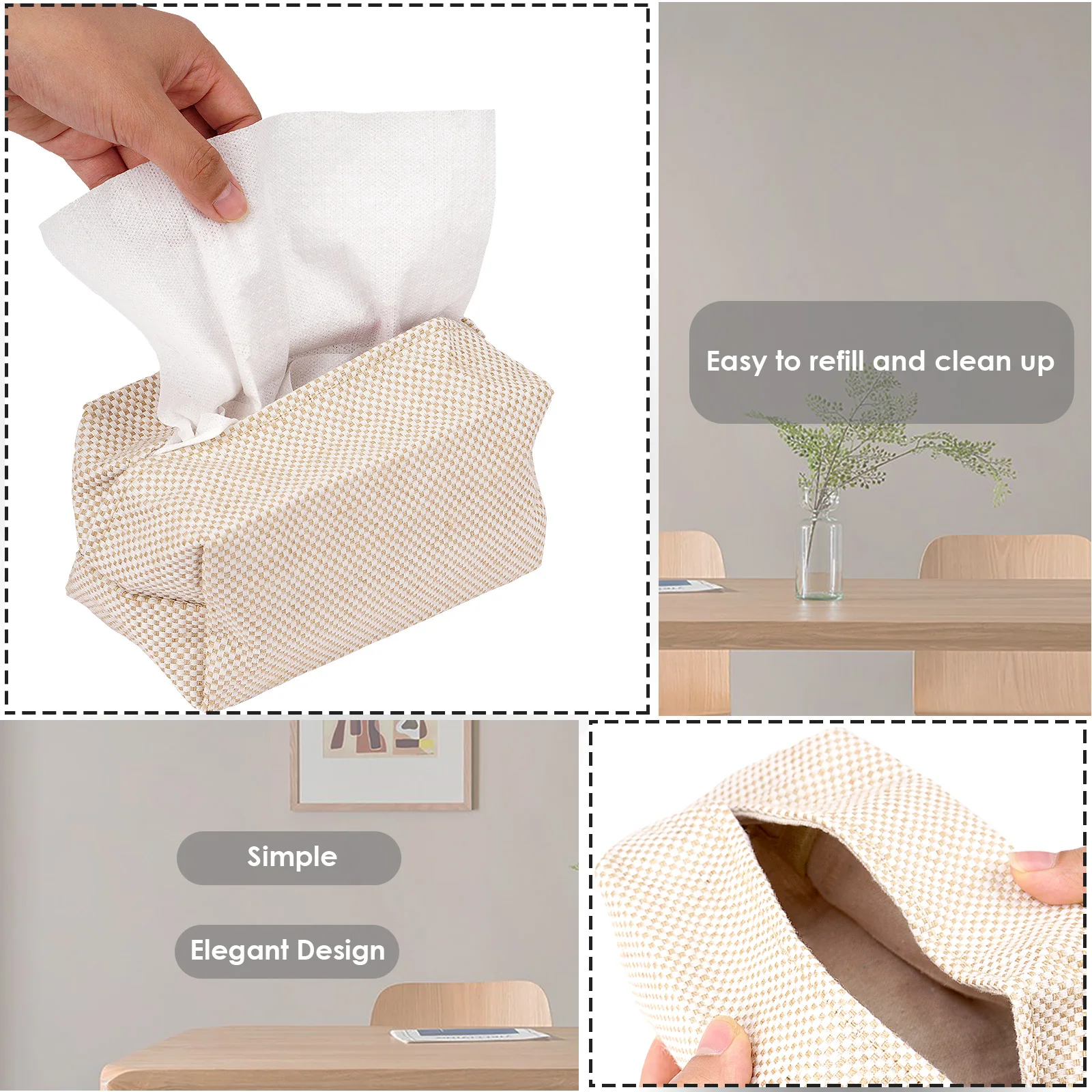 Easy to refill and clean up

Simple

Elegant Design