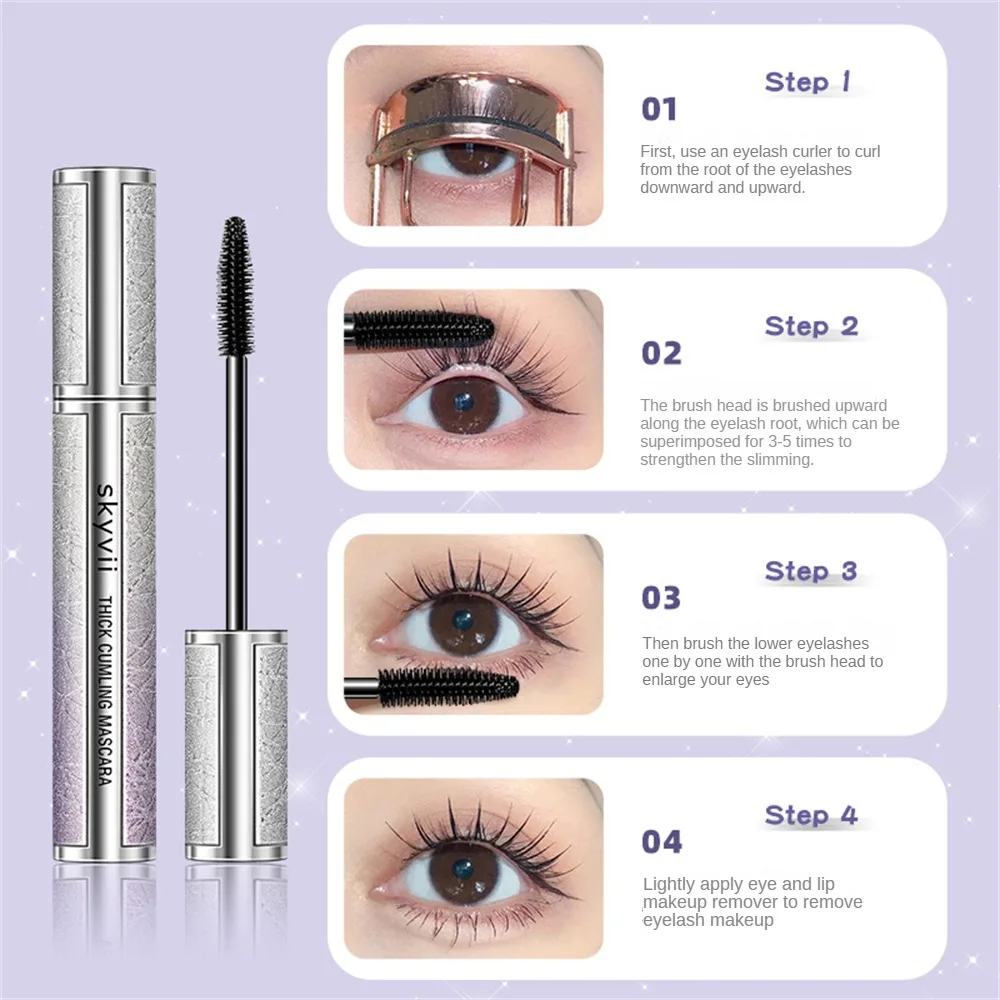 skyvii
THICK CUMLING MASCARA

Step 1
01
First, use an eyelash curler to curl from the root of the eyelashes downward and upward.

Step 2
02
The brush head is brushed upward along the eyelash root, which can be superimposed for 3-5 times to strengthen the slimming.

Step 3
03
Then brush the lower eyelashes one by one with the brush head to enlarge your eyes

Step 4
04
Lightly apply eye and lip makeup remover to remove eyelash makeup