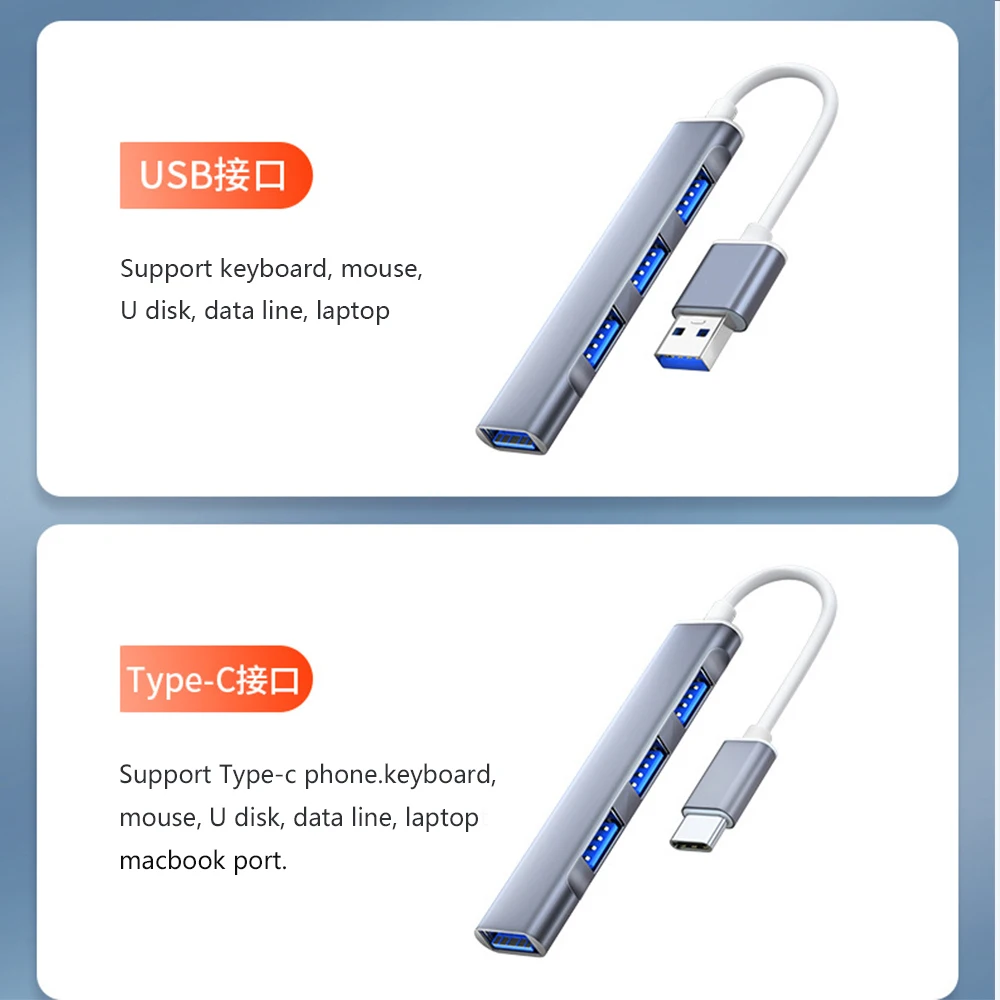 USB接口

Support keyboard, mouse, U disk, data line, laptop

Type-C接口

Support Type-c phone.keyboard, mouse, U disk, data line, laptop macbook port.