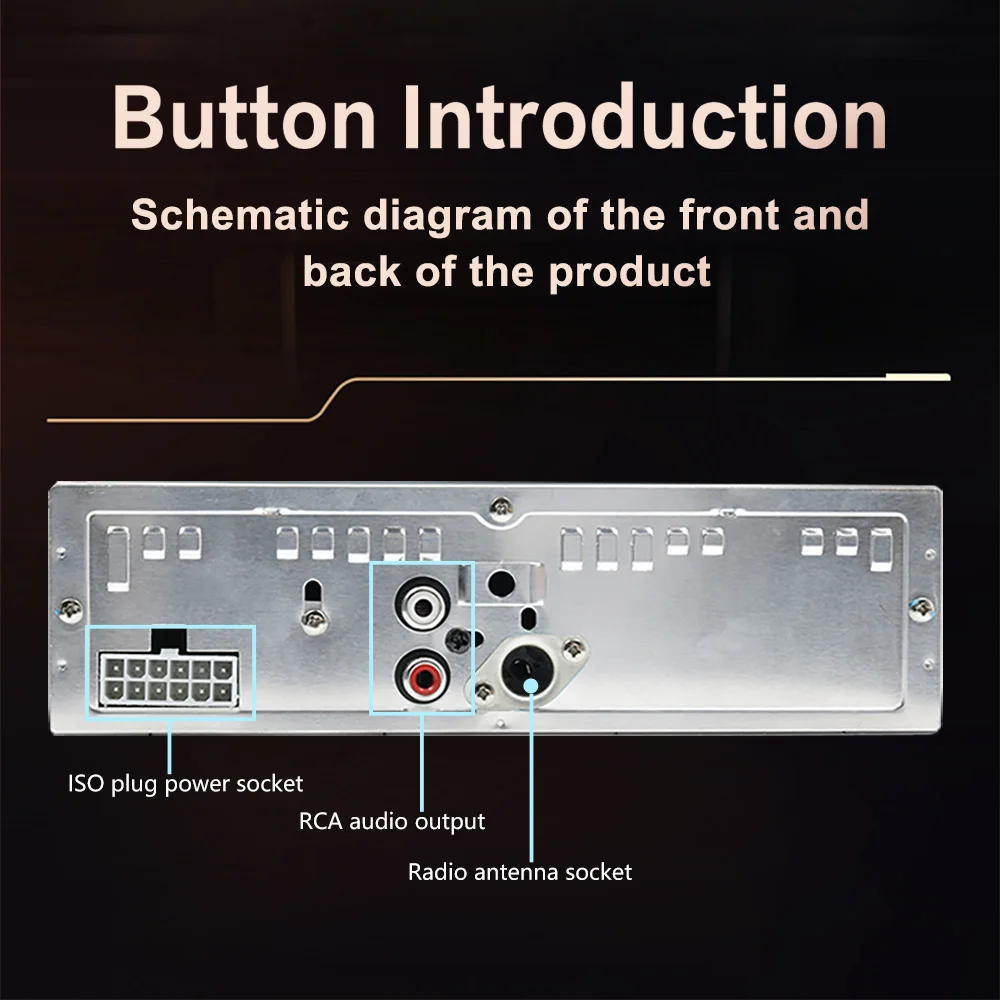 Button Introduction

Schematic diagram of the front and back of the product

ISO plug power socket

RCA audio output

Radio antenna socket