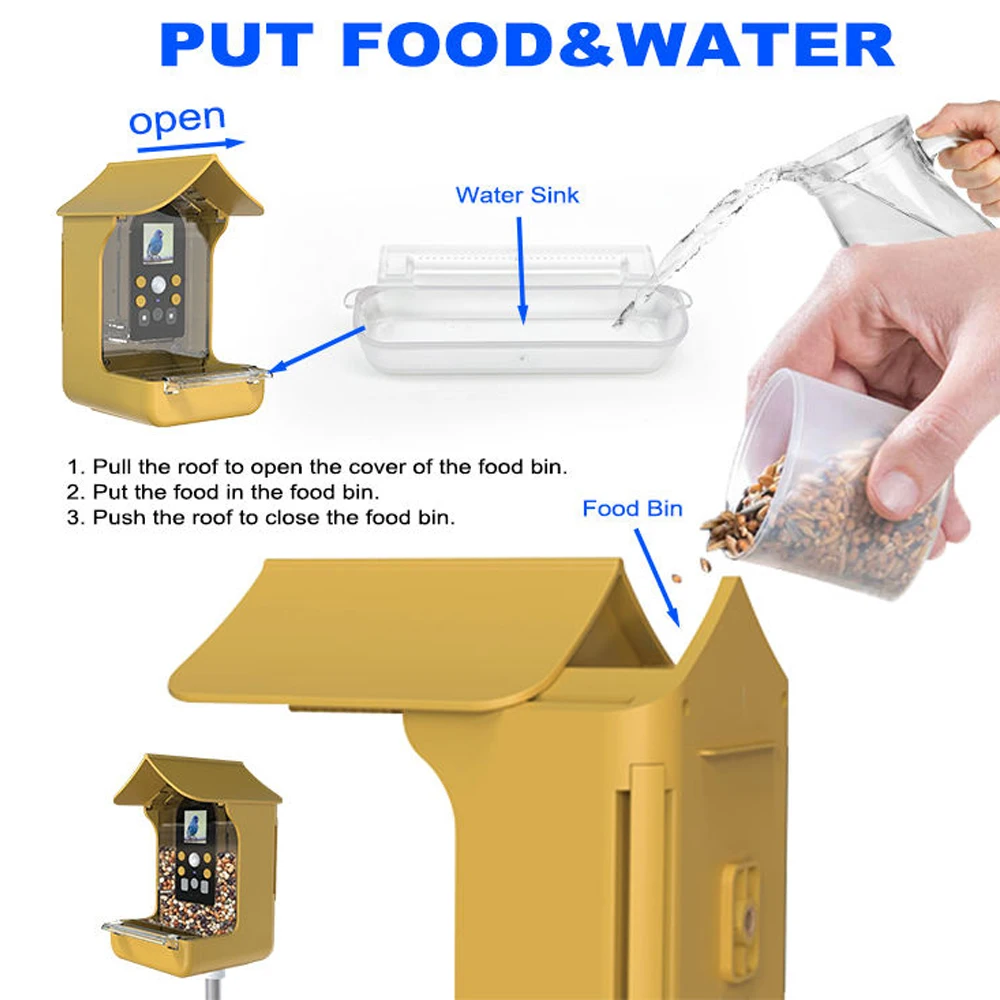 PUT FOOD&WATER

open

Water Sink

1. Pull the roof to open the cover of the food bin.
2. Put the food in the food bin.
3. Push the roof to close the food bin.

Food Bin