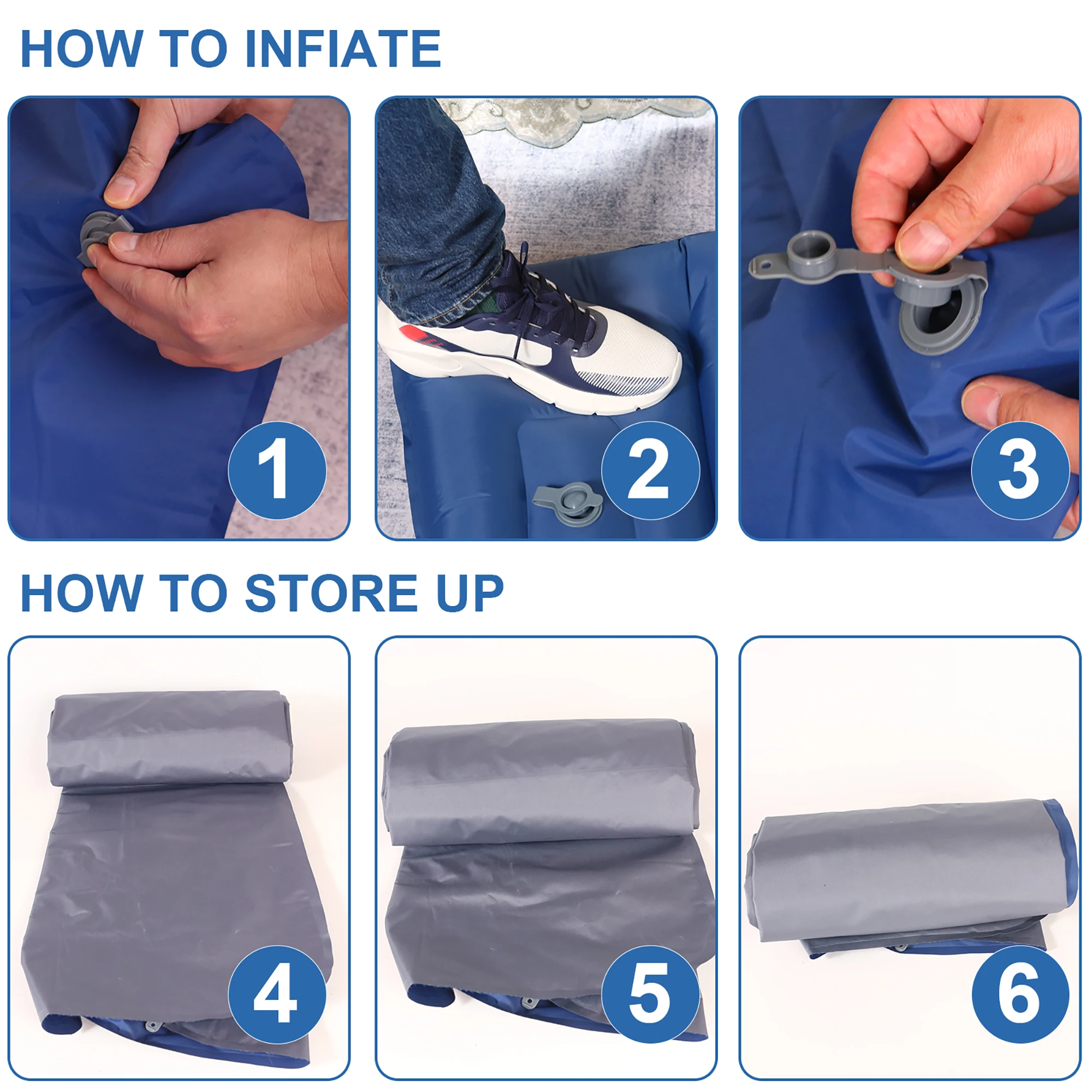 HOW TO INFIATE

1

2

3

HOW TO STORE UP

4

5

6