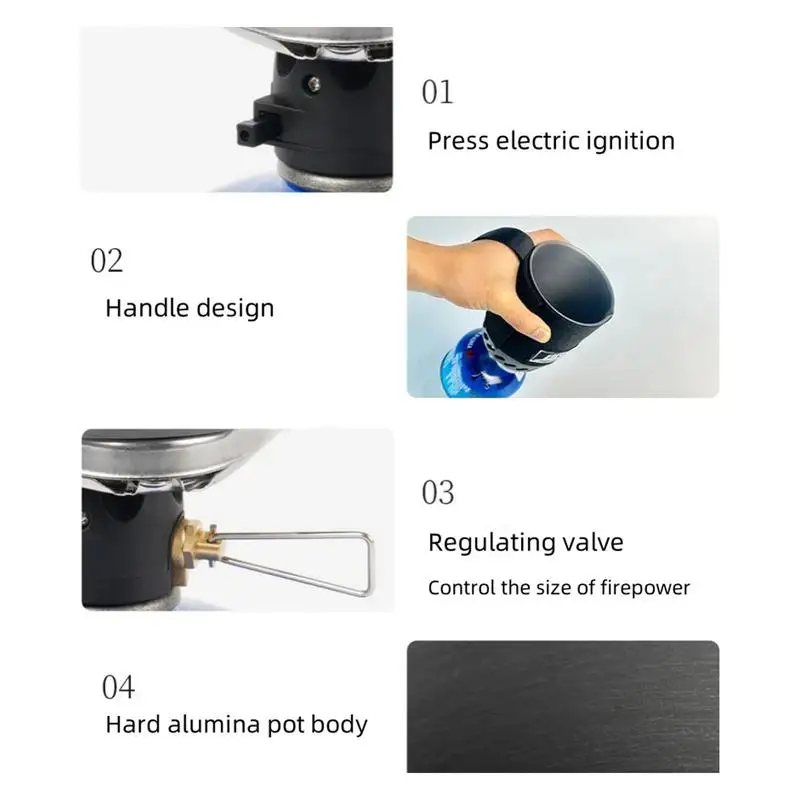 01
Press electric ignition

02
Handle design

03
Regulating valve
Control the size of firepower

04
Hard alumina pot body