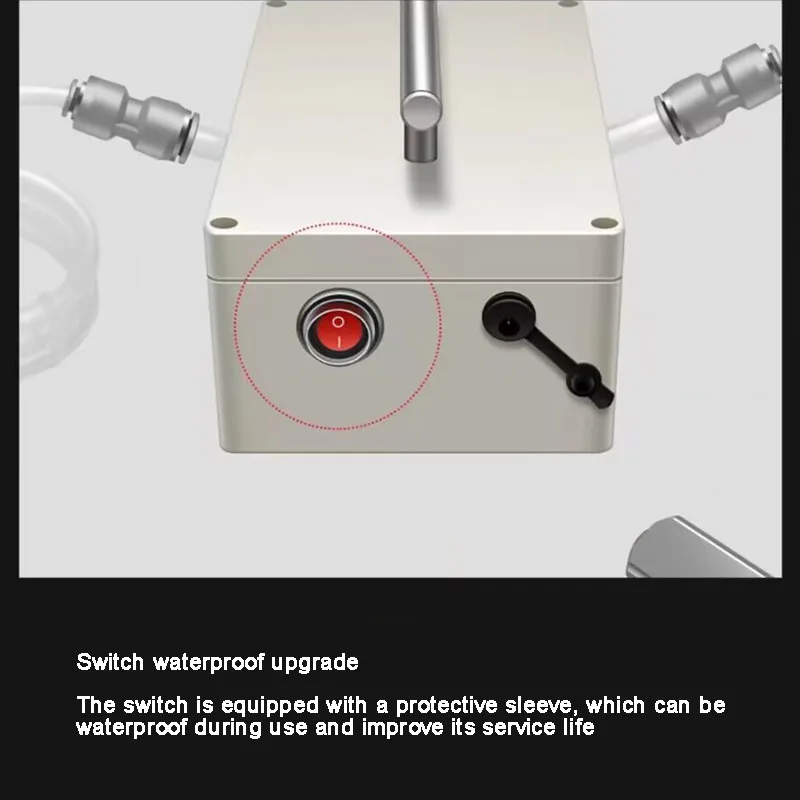 O
I

Switch waterproof upgrade

The switch is equipped with a protective sleeve, which can be waterproof during use and improve its service life