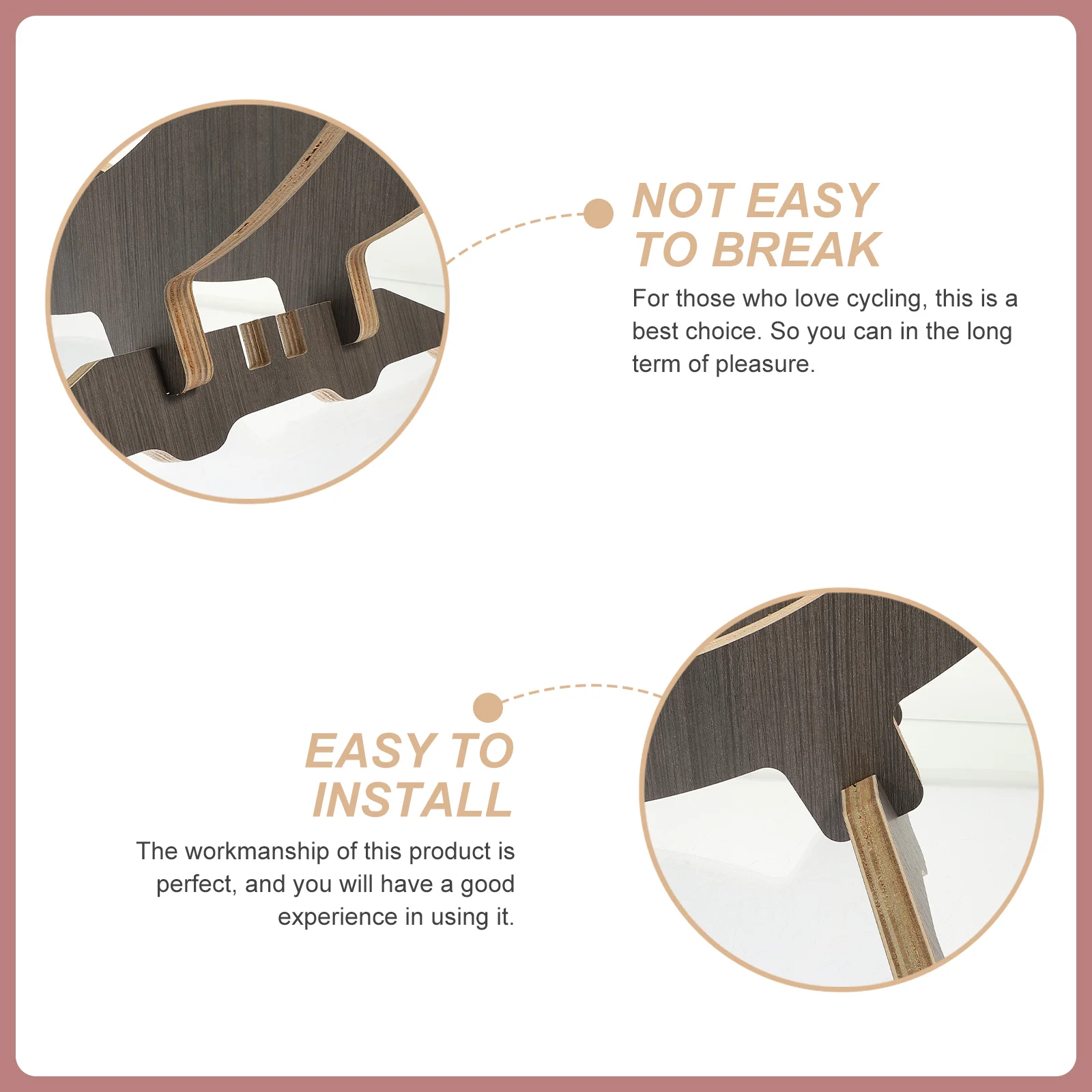 NOT EASY TO BREAK

For those who love cycling, this is a best choice. So you can in the long term of pleasure.

EASY TO INSTALL

The workmanship of this product is perfect, and you will have a good experience in using it.