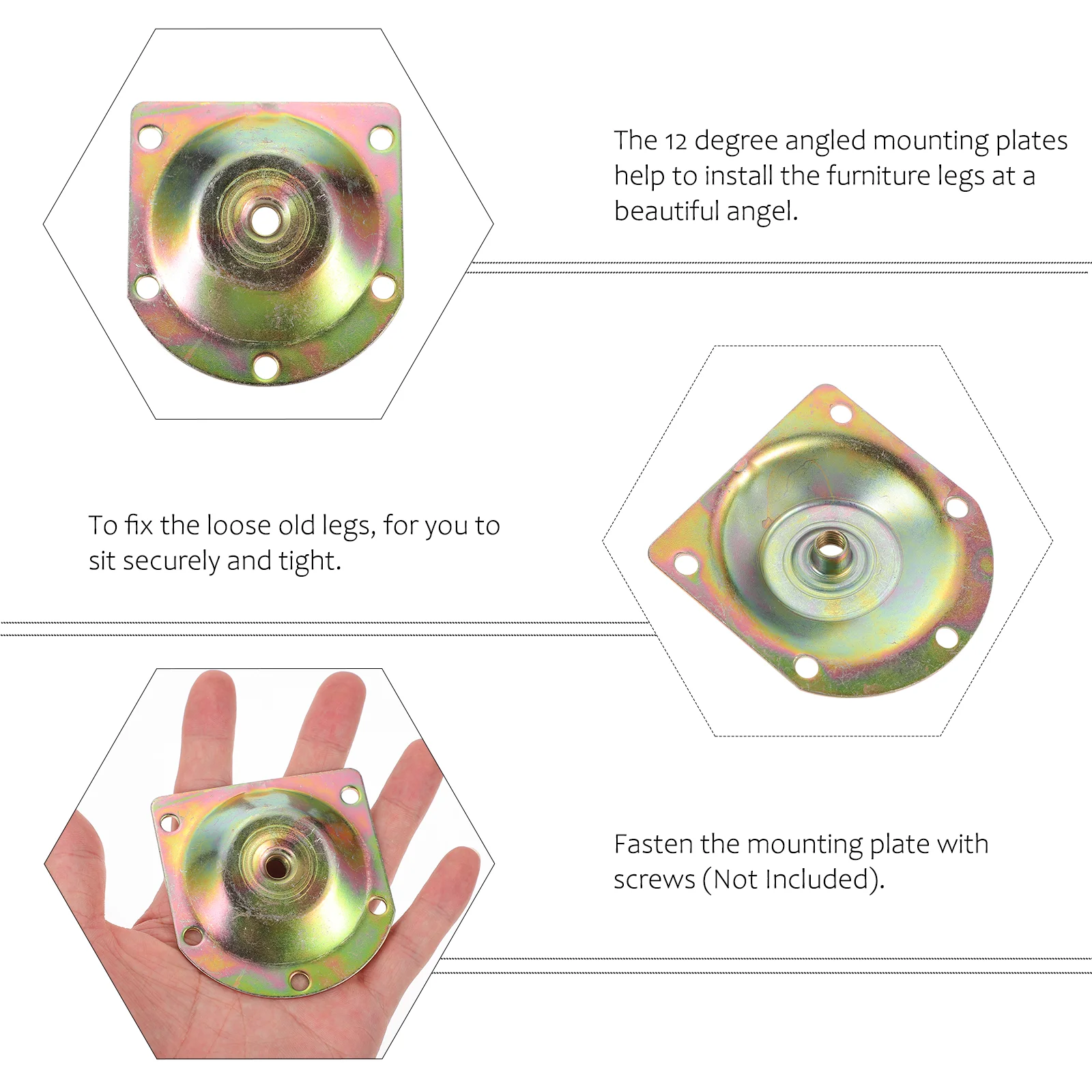 The 12 degree angled mounting plates help to install the furniture legs at a beautiful angel.

To fix the loose old legs, for you to sit securely and tight.

Fasten the mounting plate with screws (Not Included).