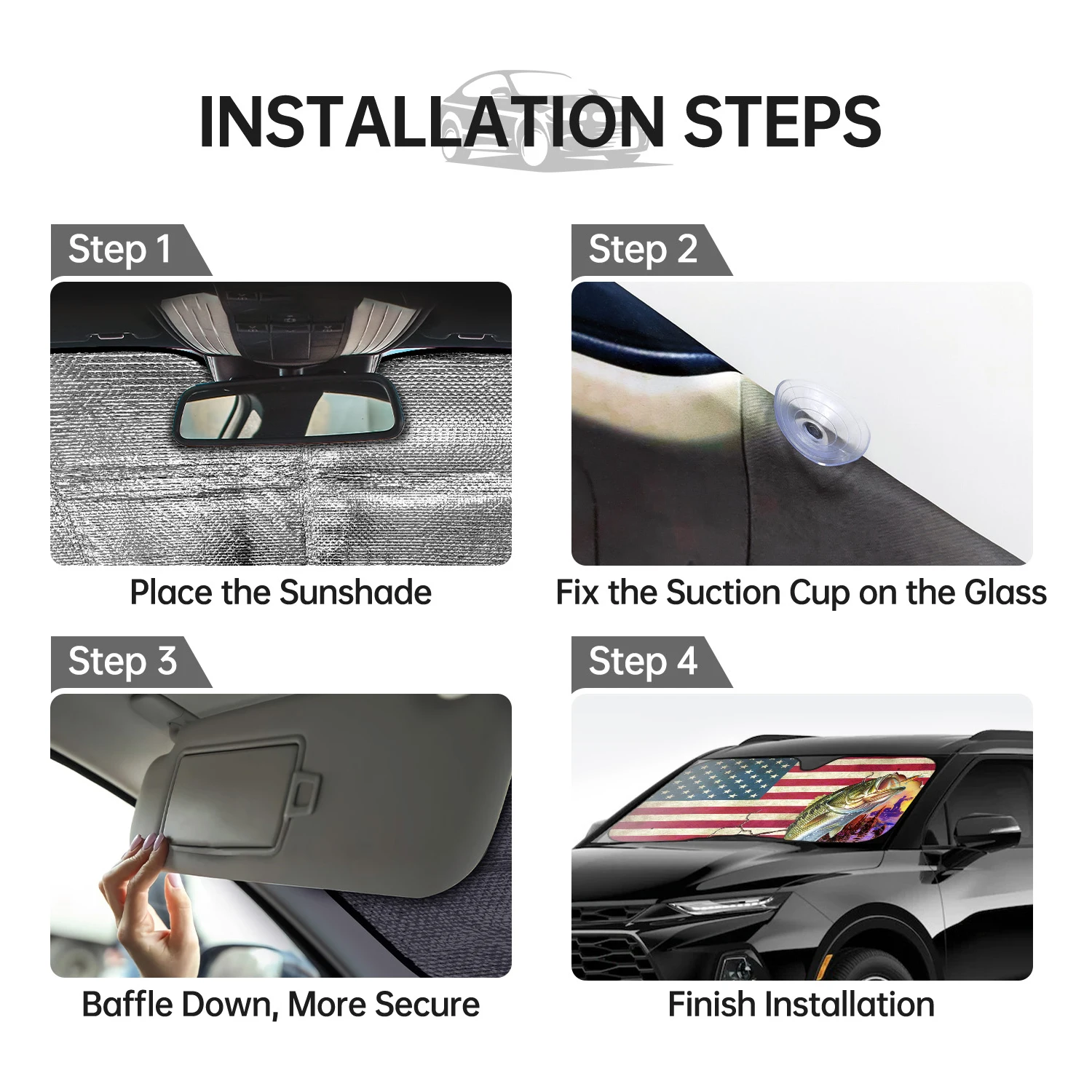 INSTALLATION STEPS

Step 1

Place the Sunshade

Step 2

Fix the Suction Cup on the Glass

Step 3

Baffle Down, More Secure

Step 4

Finish Installation