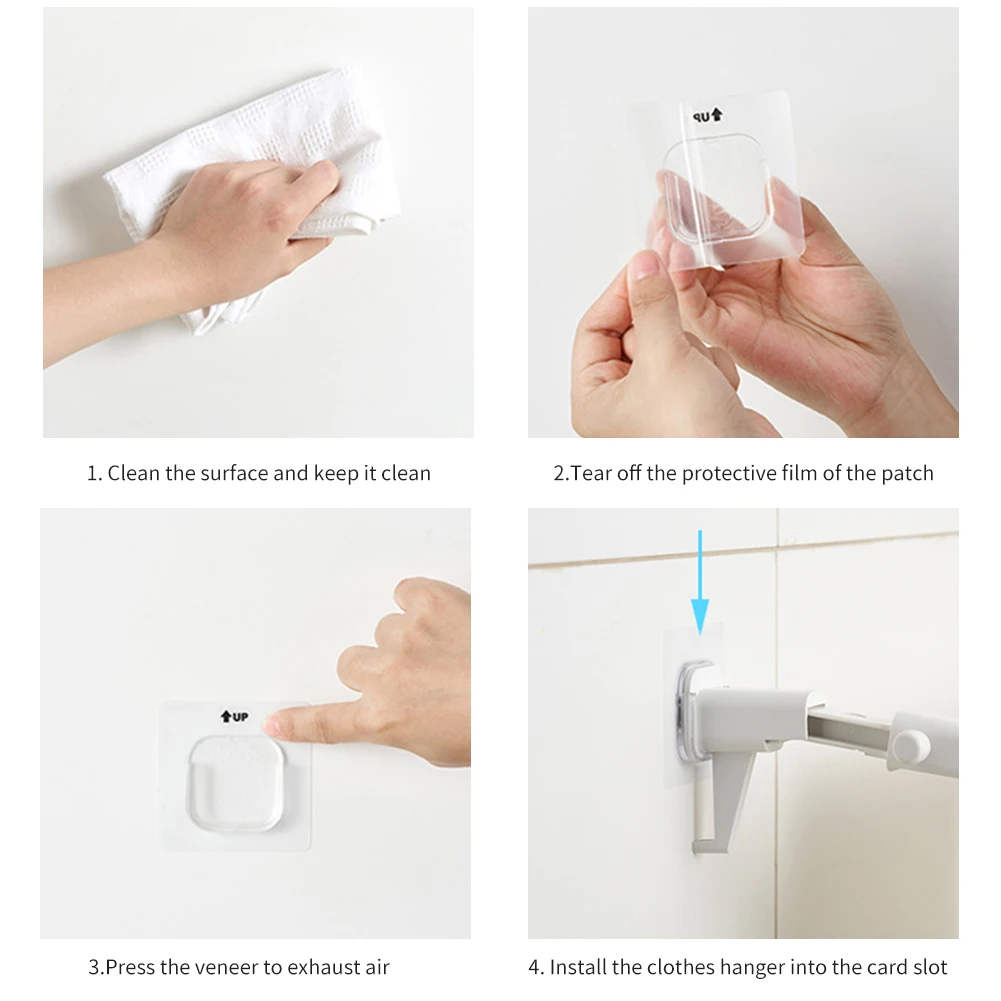 UP

1. Clean the surface and keep it clean

2.Tear off the protective film of the patch

UP

3.Press the veneer to exhaust air

4. Install the clothes hanger into the card slot