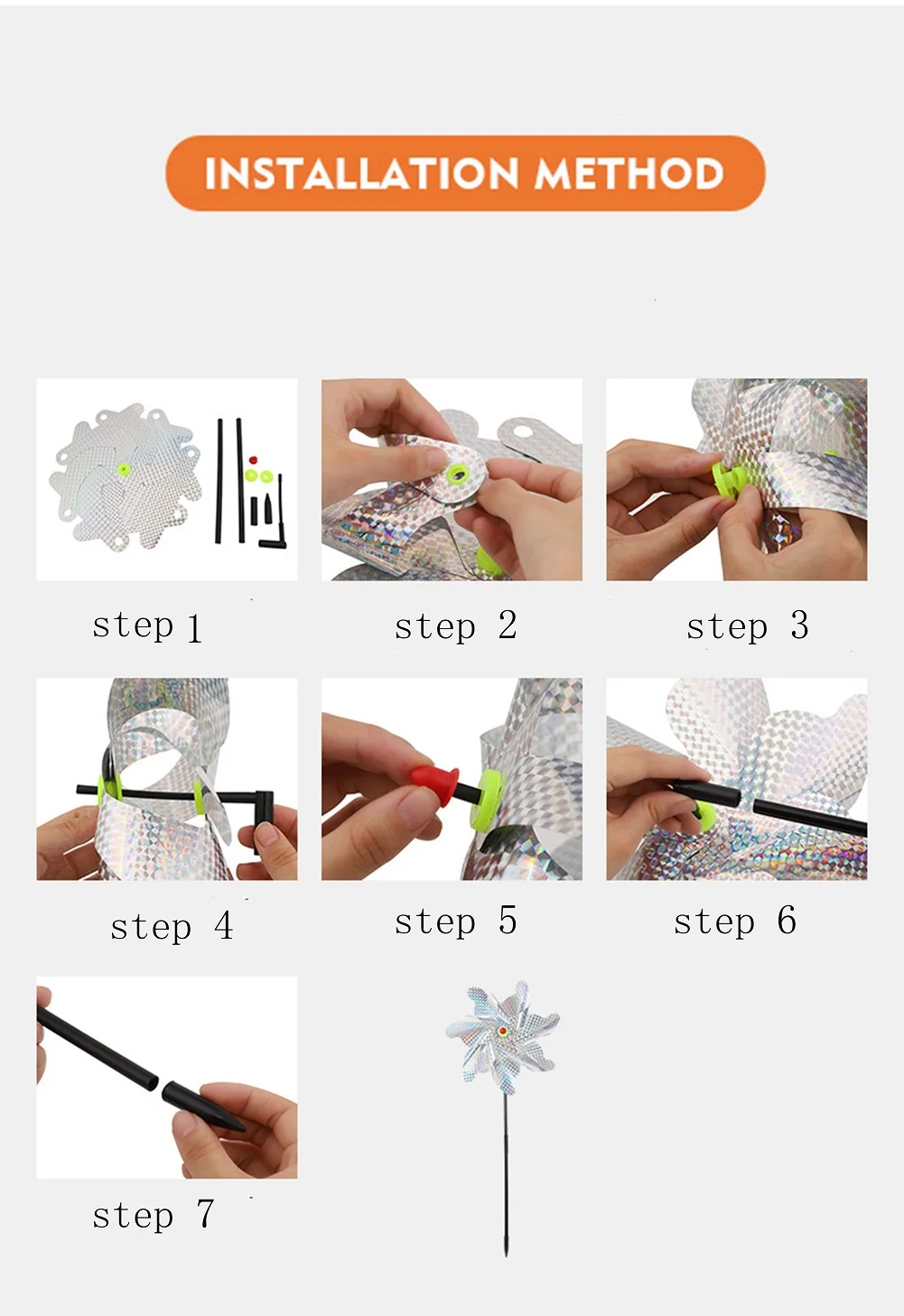 INSTALLATION METHOD

step 1

step 2

step 3

step 4

step 5

step 6

step 7