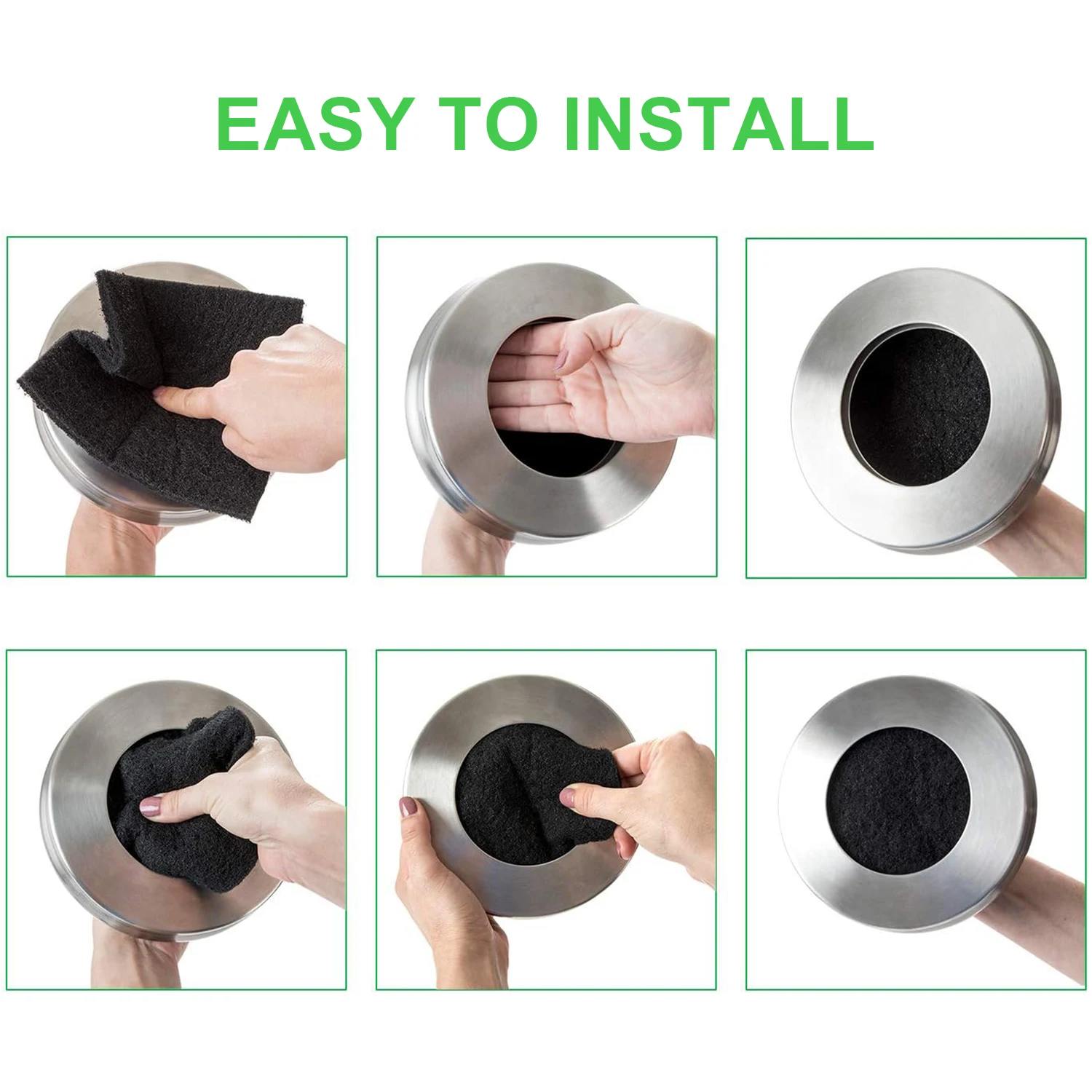 EASY TO INSTALL