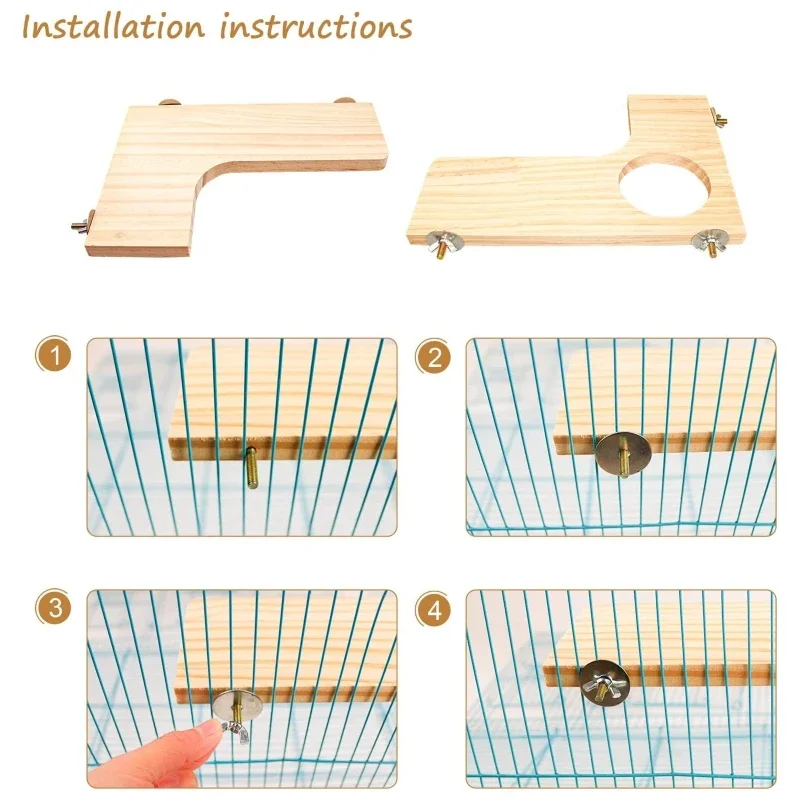 Installation instructions

1

2

3

4