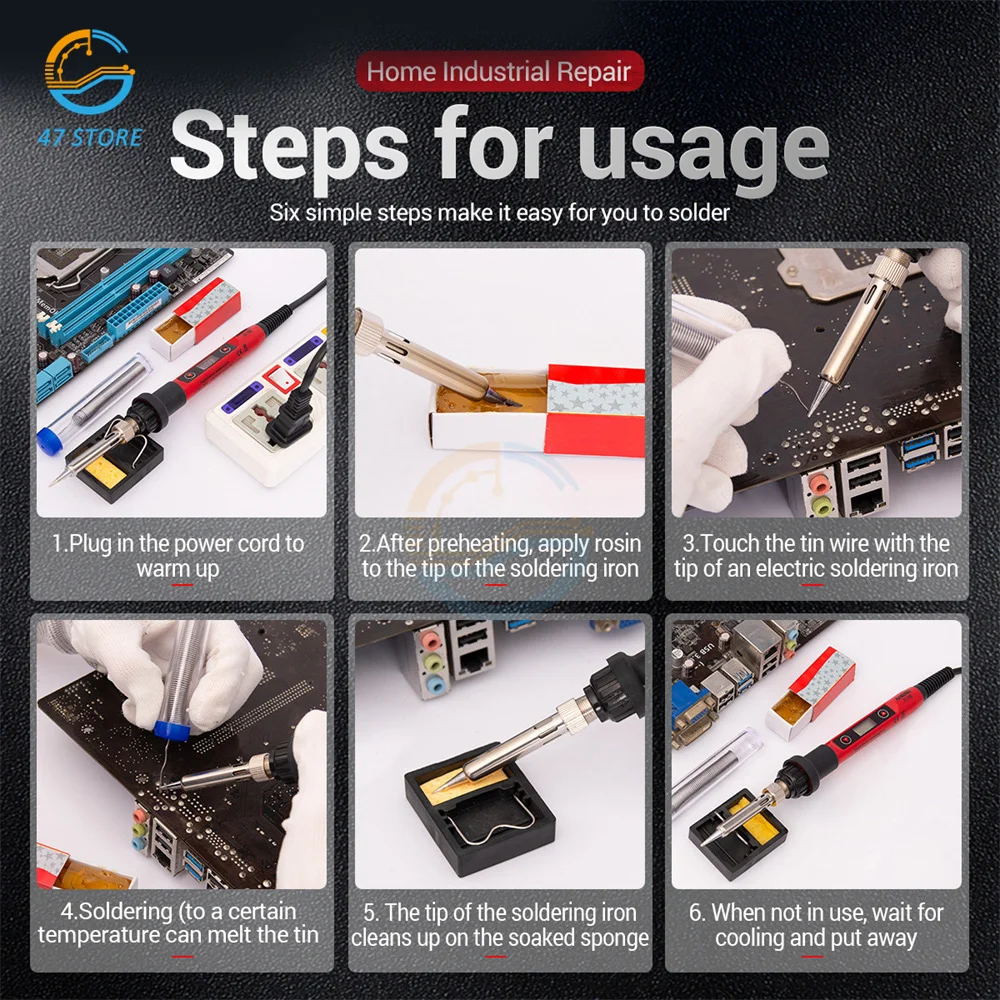 47 STORE

Home Industrial Repair

Steps for usage

Six simple steps make it easy for you to solder

1.Plug in the power cord to warm up

2.After preheating, apply rosin to the tip of the soldering iron

3.Touch the tin wire with the tip of an electric soldering iron

4.Soldering (to a certain temperature can melt the tin

5. The tip of the soldering iron cleans up on the soaked sponge

6. When not in use, wait for cooling and put away