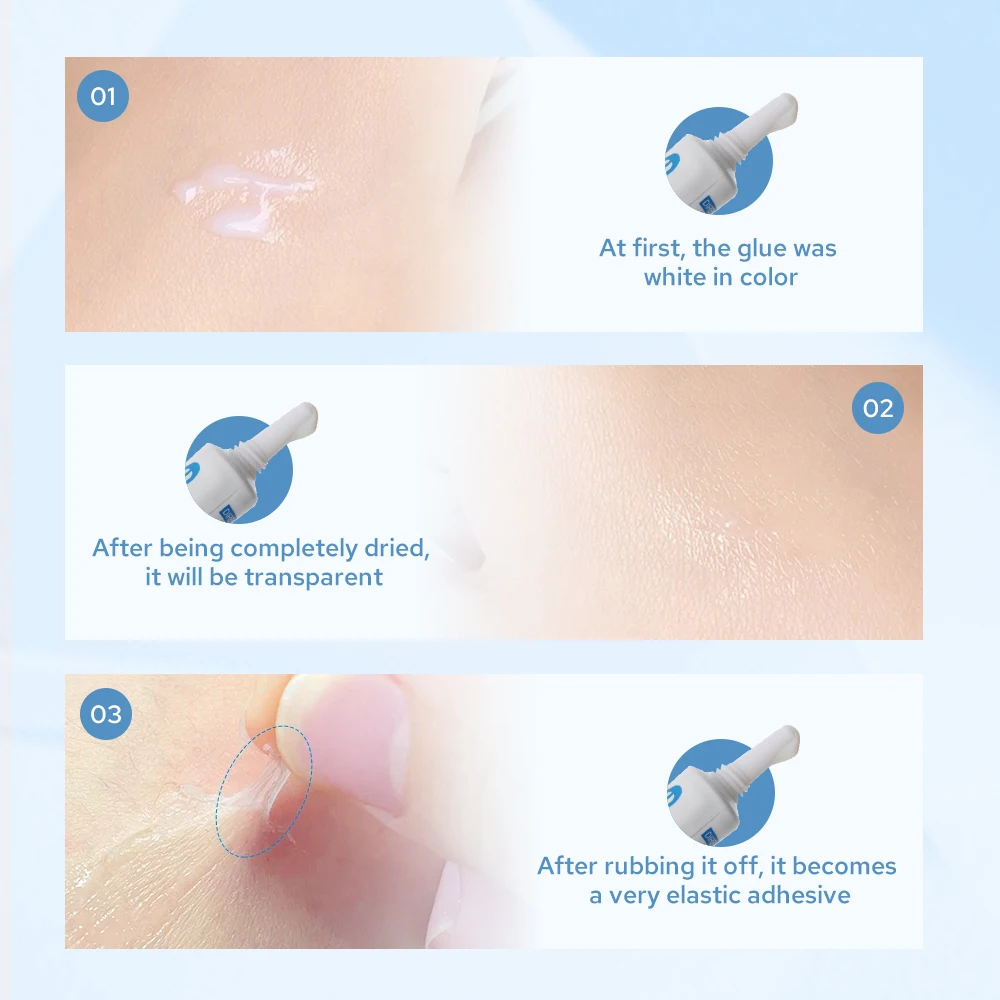 01

At first, the glue was white in color

02

After being completely dried, it will be transparent

03

After rubbing it off, it becomes a very elastic adhesive