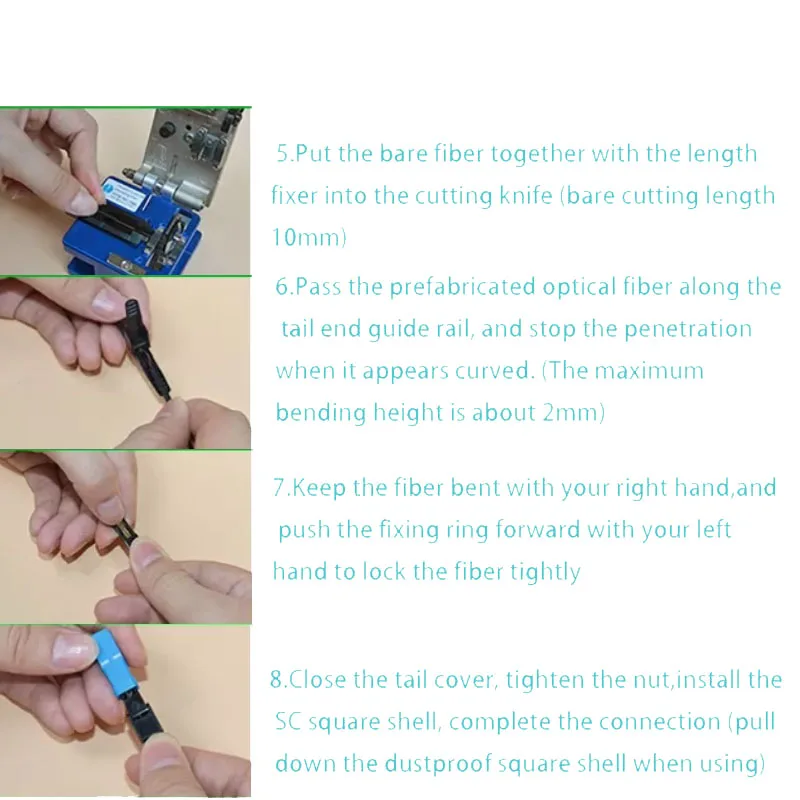 5.Put the bare fiber together with the length fixer into the cutting knife (bare cutting length 10mm)

6.Pass the prefabricated optical fiber along the tail end guide rail, and stop the penetration when it appears curved. (The maximum bending height is about 2mm)

7.Keep the fiber bent with your right hand,and push the fixing ring forward with your left hand to lock the fiber tightly

8.Close the tail cover, tighten the nut,install the SC square shell, complete the connection (pull down the dustproof square shell when using)