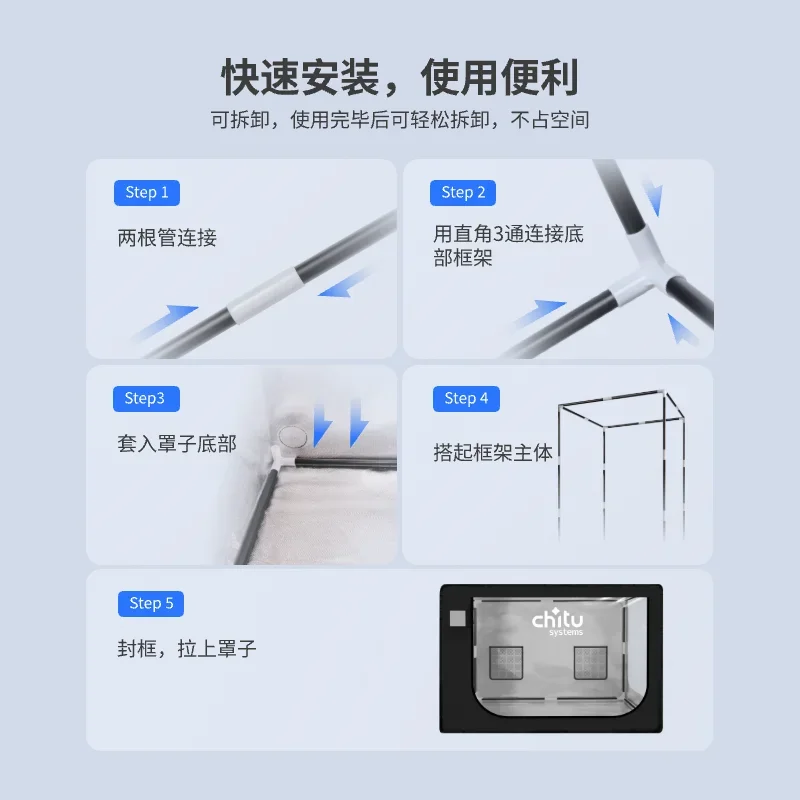 快速安装，使用便利

可拆卸，使用完毕后可轻松拆卸，不占空间

Step 1

两根管连接

Step 2

用直角3通连接底部框架

Step3

套入罩子底部

Step 4

搭起框架主体

Step 5

封框，拉上罩子

chitu systems