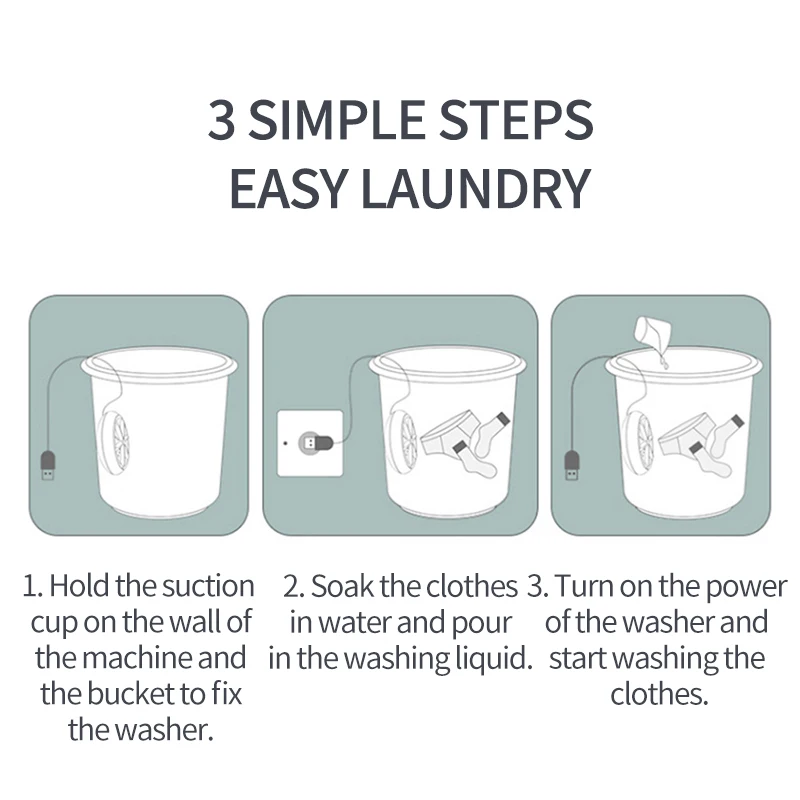 3 SIMPLE STEPS
EASY LAUNDRY

1. Hold the suction cup on the wall of the machine and the bucket to fix the washer.

2. Soak the clothes in water and pour in the washing liquid.

3. Turn on the power of the washer and start washing the clothes.