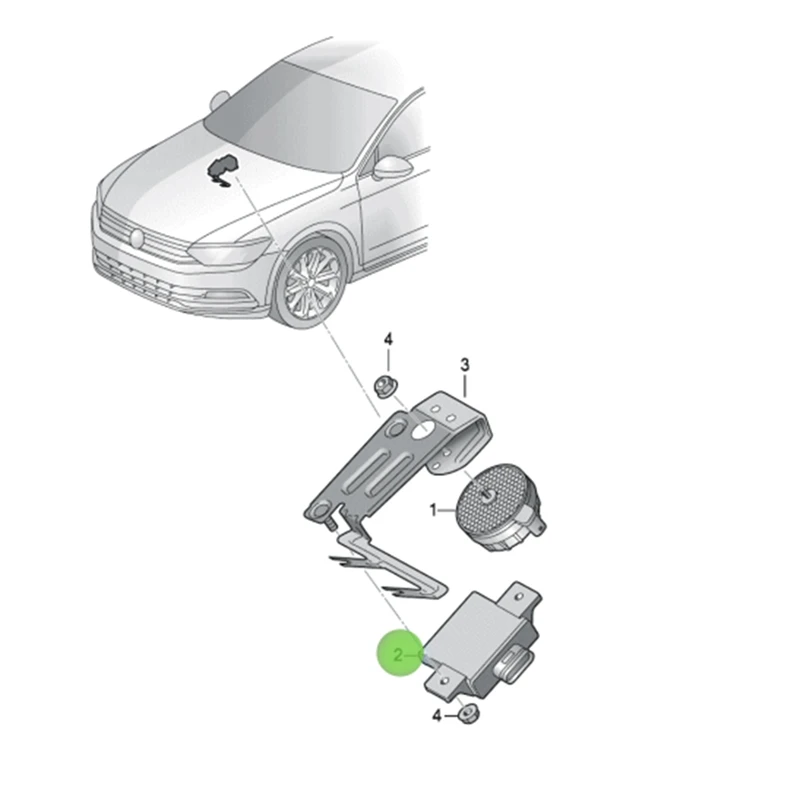 4
3
1
2
4