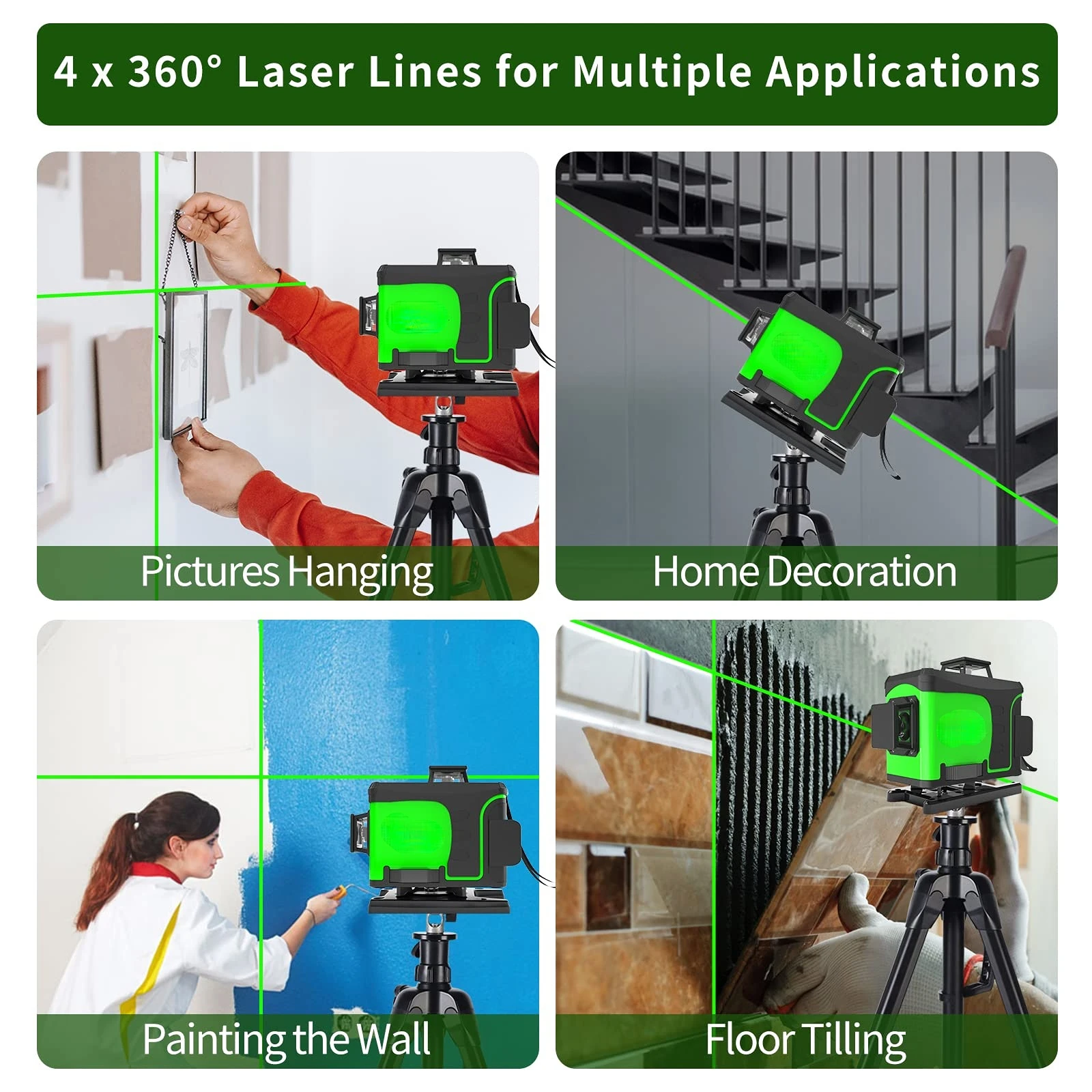 4 x 360° Laser Lines for Multiple Applications

Pictures Hanging

Home Decoration

Painting the Wall

Floor Tilling