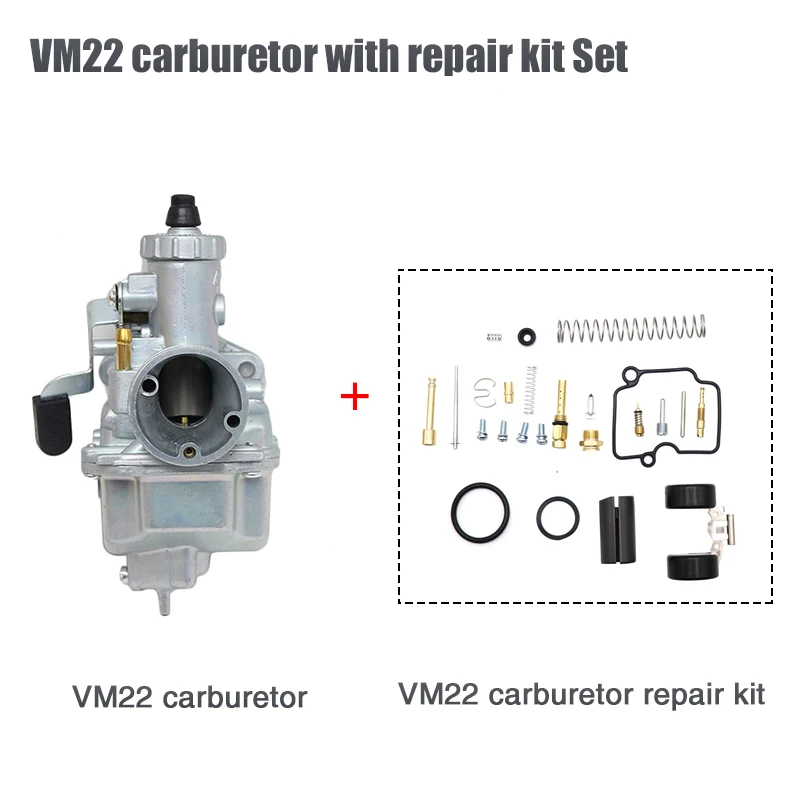 VM22 carburetor with repair kit Set

+

VM22 carburetor

VM22 carburetor repair kit