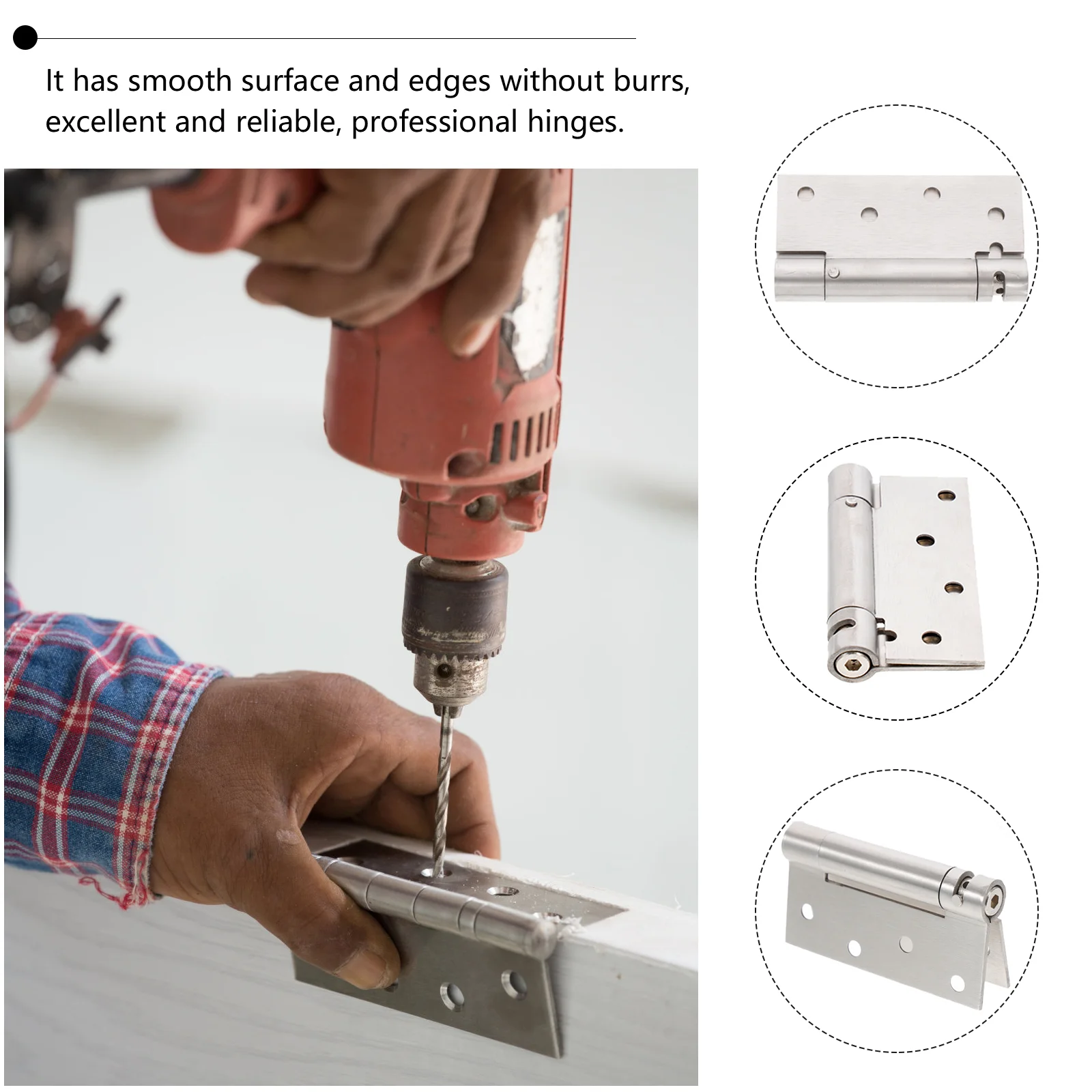 It has smooth surface and edges without burrs, excellent and reliable, professional hinges.