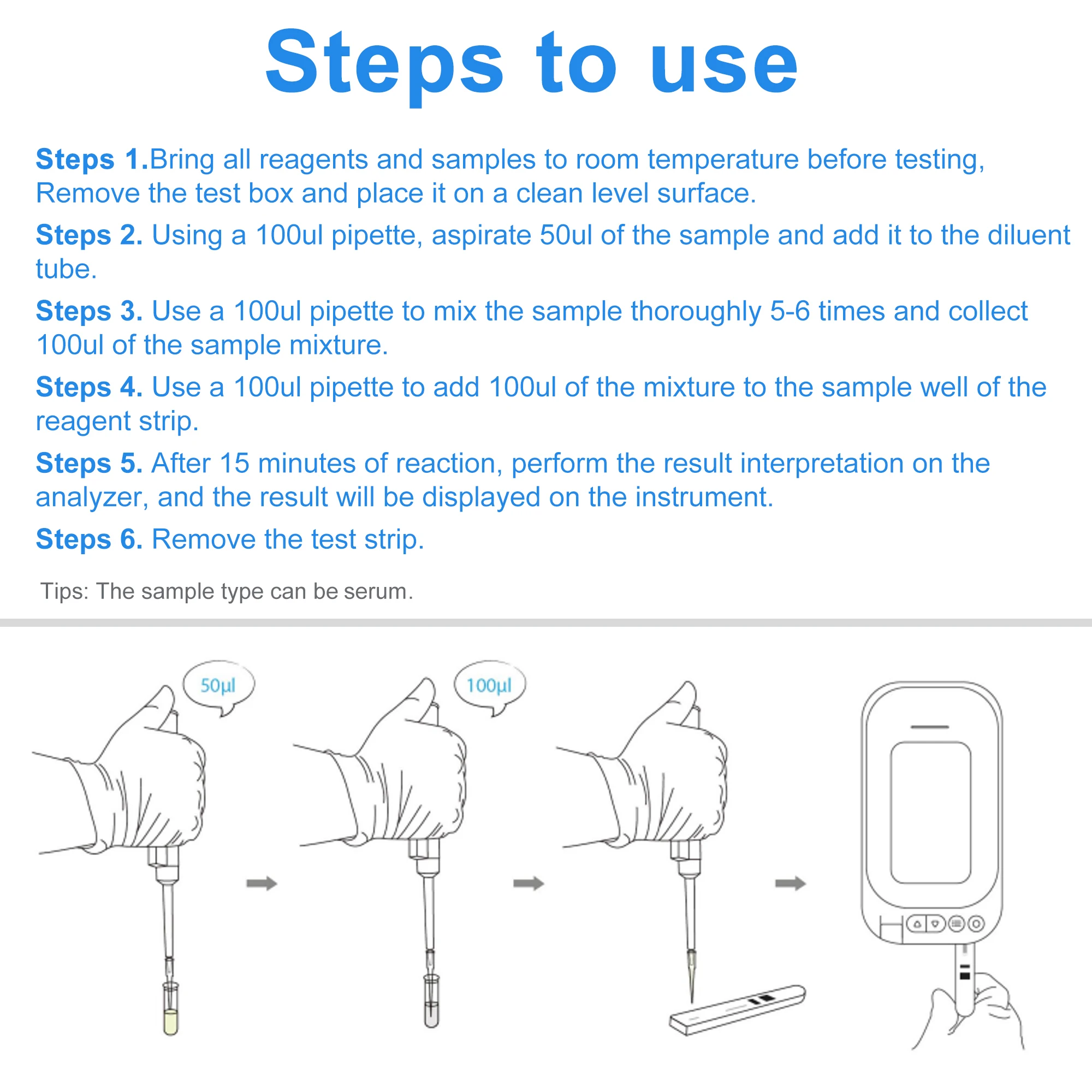 Steps to use

Steps 1.Bring all reagents and samples to room temperature before testing, Remove the test box and place it on a clean level surface.

Steps 2. Using a 100ul pipette, aspirate 50ul of the sample and add it to the diluent tube.

Steps 3. Use a 100ul pipette to mix the sample thoroughly 5-6 times and collect 100ul of the sample mixture.

Steps 4. Use a 100ul pipette to add 100ul of the mixture to the sample well of the reagent strip.

Steps 5. After 15 minutes of reaction, perform the result interpretation on the analyzer, and the result will be displayed on the instrument.

Steps 6. Remove the test strip.

Tips: The sample type can be serum.

50μl

100μl