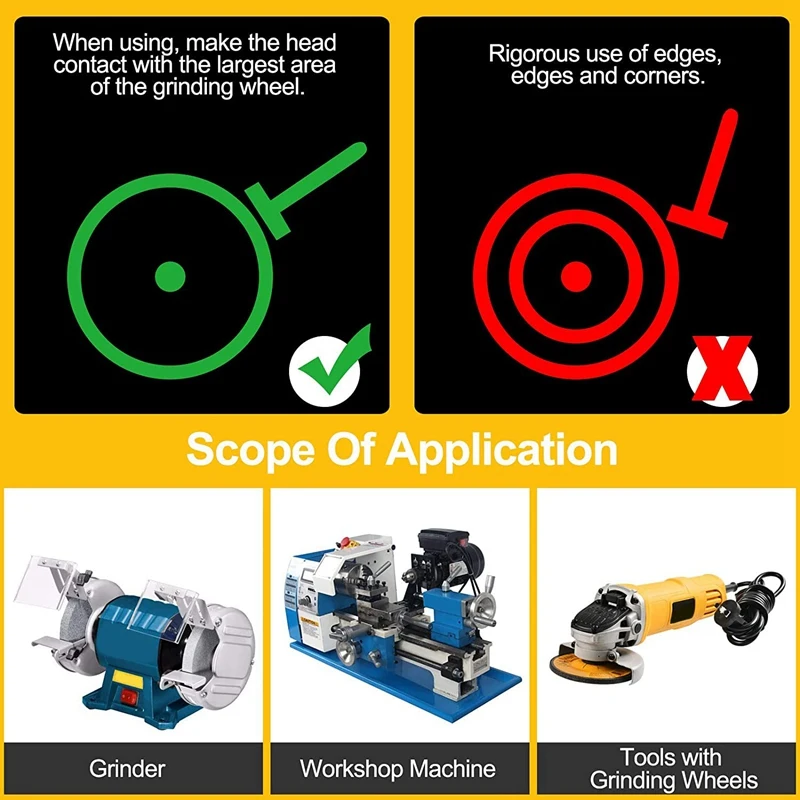 When using, make the head contact with the largest area of the grinding wheel.

Rigorous use of edges, edges and corners.

Scope Of Application

Grinder

Workshop Machine

Tools with Grinding Wheels