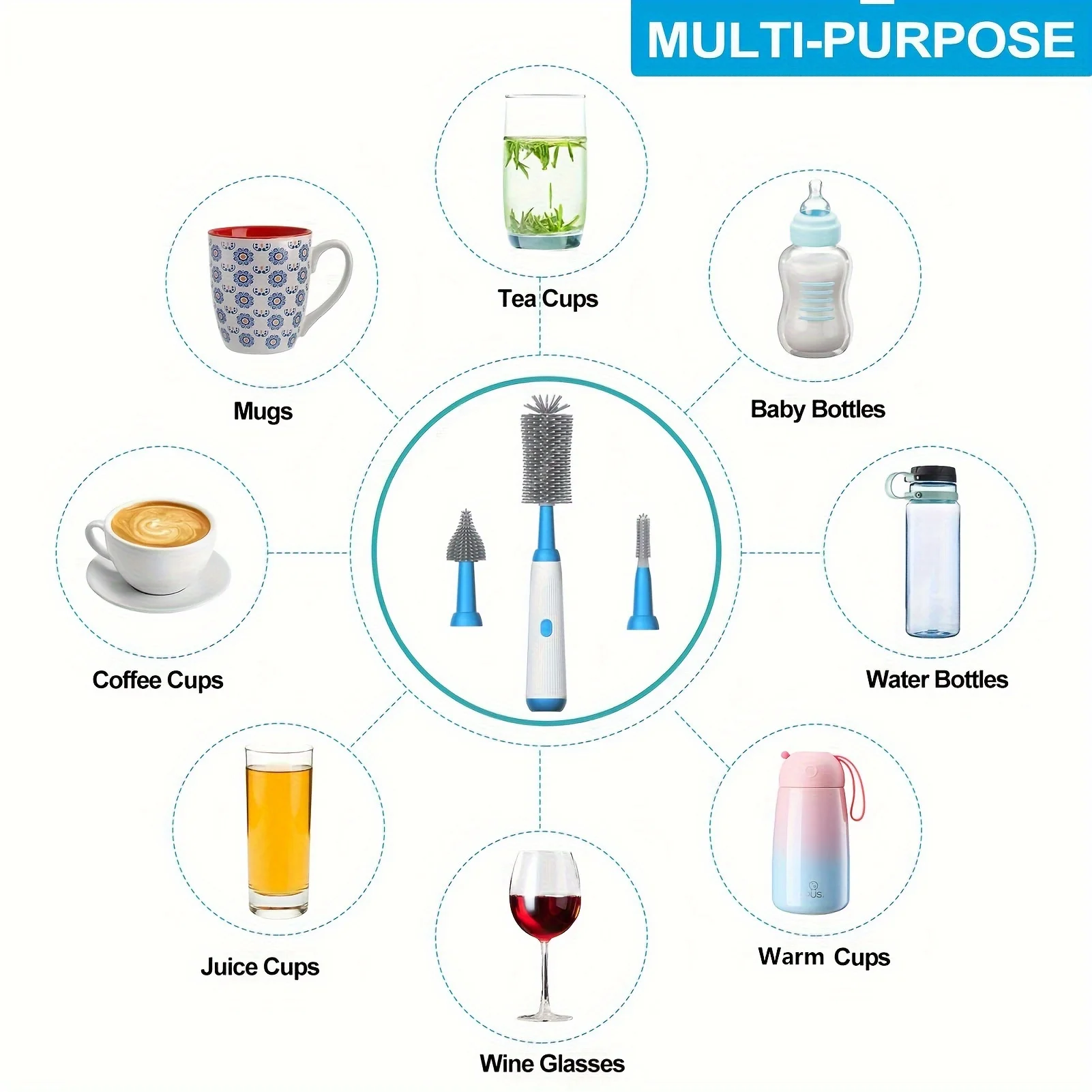 MULTI-PURPOSE

Tea Cups

Mugs

Baby Bottles

Coffee Cups

Water Bottles

Juice Cups

Warm Cups

Wine Glasses