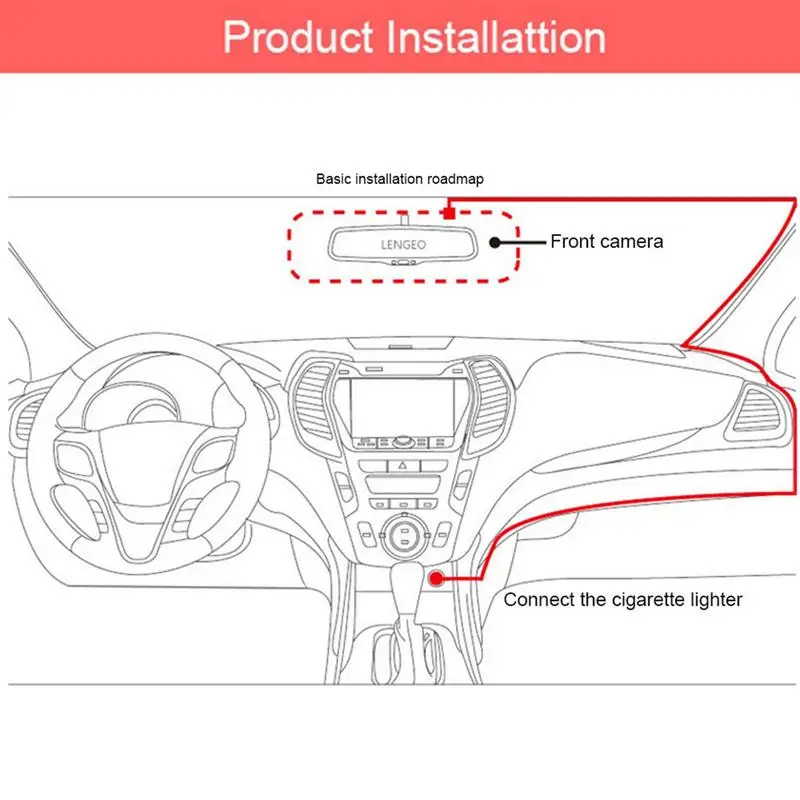 Product Installattion

Basic installation roadmap

LENGEO

Front camera

Connect the cigarette lighter