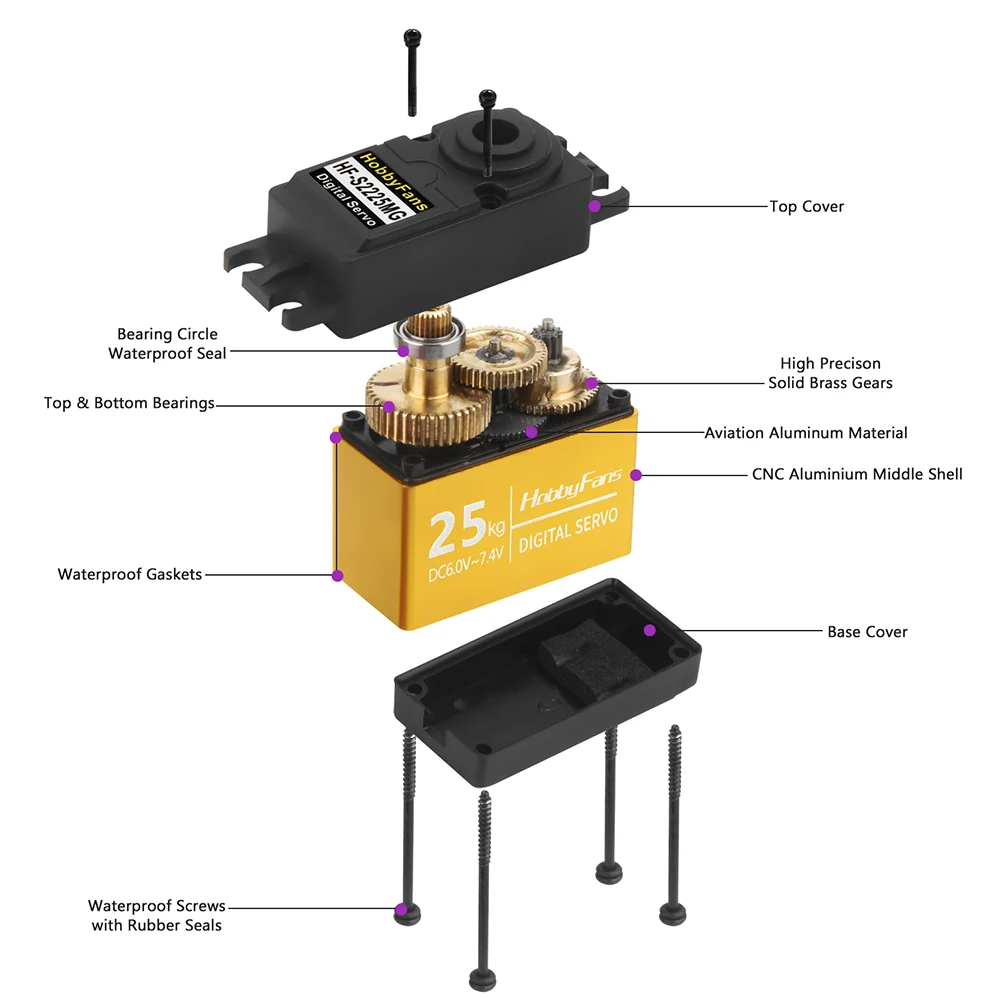 HobbyFans
HF-S2225MG
Digital Servo

Top Cover

Bearing Circle Waterproof Seal

High Precison Solid Brass Gears

Top & Bottom Bearings

Aviation Aluminum Material

CNC Aluminium Middle Shell

HobbyFans
25kg
DC6.0V~7.4V
DIGITAL SERVO

Waterproof Gaskets

Base Cover

Waterproof Screws with Rubber Seals