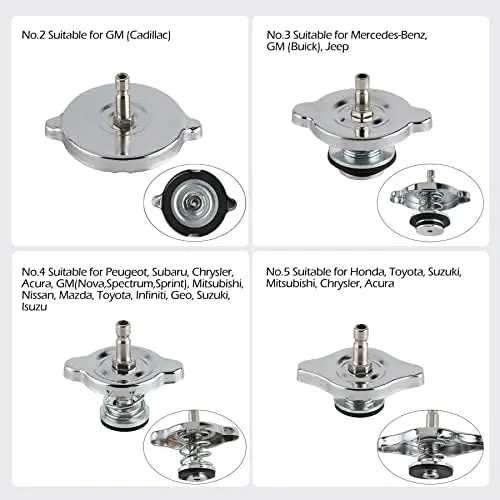 No.2 Suitable for GM (Cadillac)

No.3 Suitable for Mercedes-Benz, GM (Buick), Jeep

No.4 Suitable for Peugeot, Subaru, Chrysler, Acura, GM(Nova,Spectrum,Sprint), Mitsubishi, Nissan, Mazda, Toyota, Infiniti, Geo, Suzuki, Isuzu

No.5 Suitable for Honda, Toyota, Suzuki, Mitsubishi, Chrysler, Acura