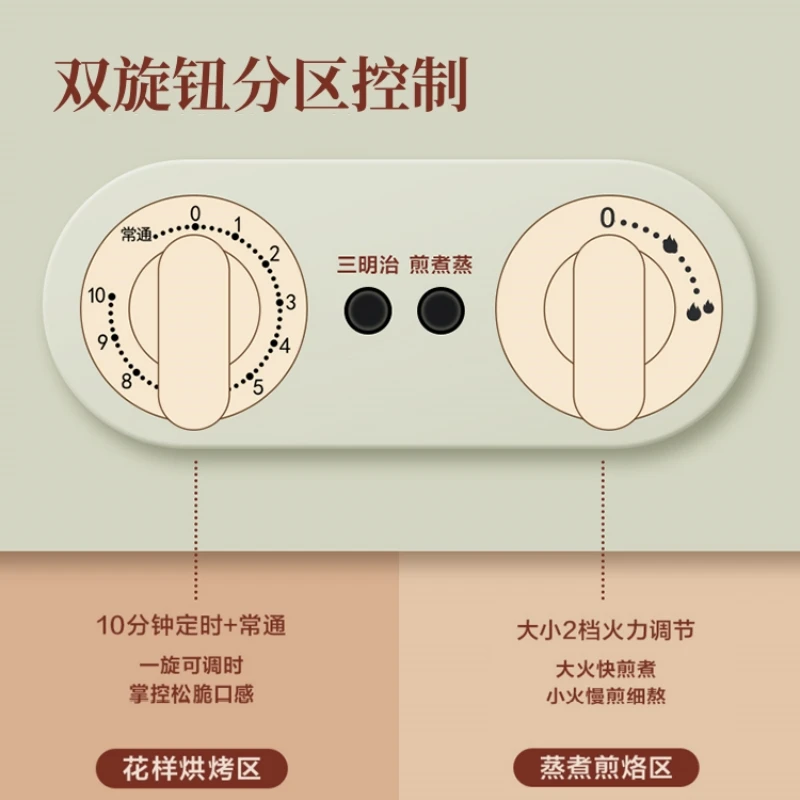 双旋钮分区控制

常通 0 1 2 3 4 5 8 9 10

三明治 煎煮蒸

0

10分钟定时+常通
一旋可调时
掌控松脆口感

花样烘烤区

大小2档火力调节
大火快煎煮
小火慢煎细熬

蒸煮煎烙区