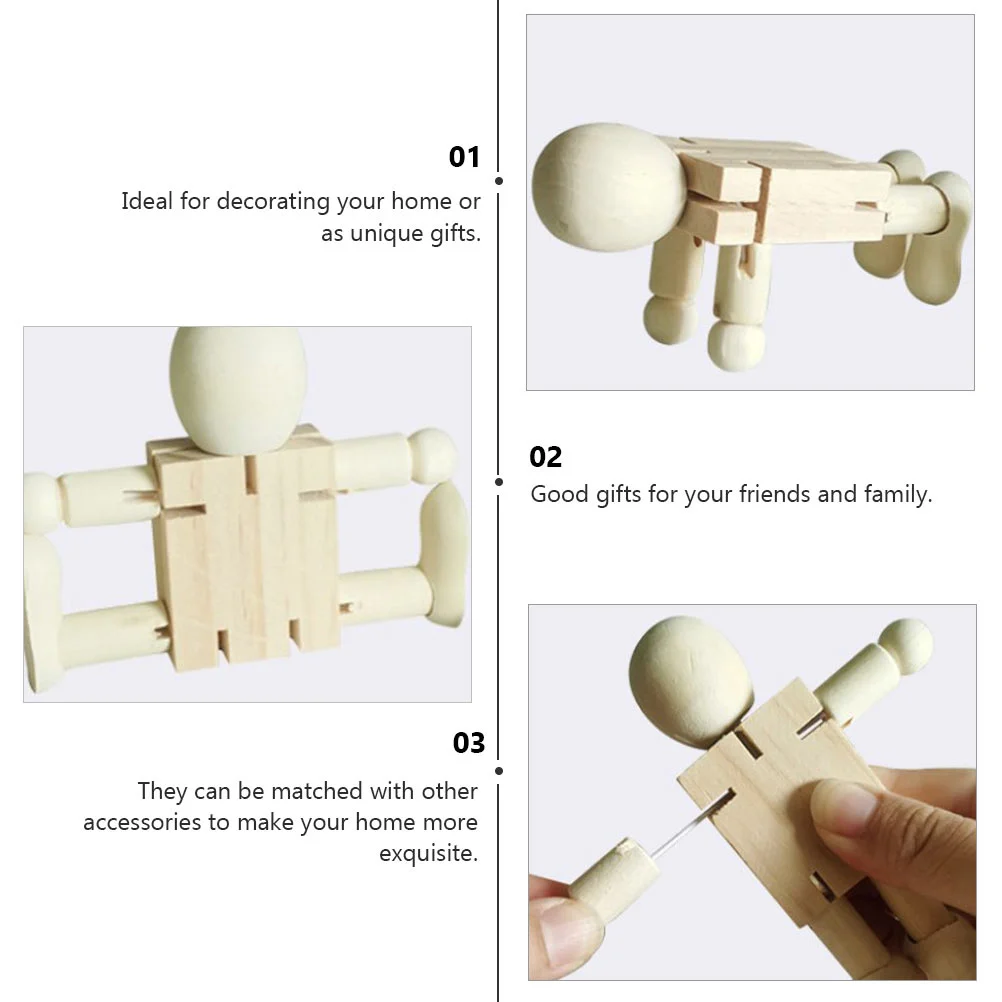 01

Ideal for decorating your home or as unique gifts.

02

Good gifts for your friends and family.

03

They can be matched with other accessories to make your home more exquisite.