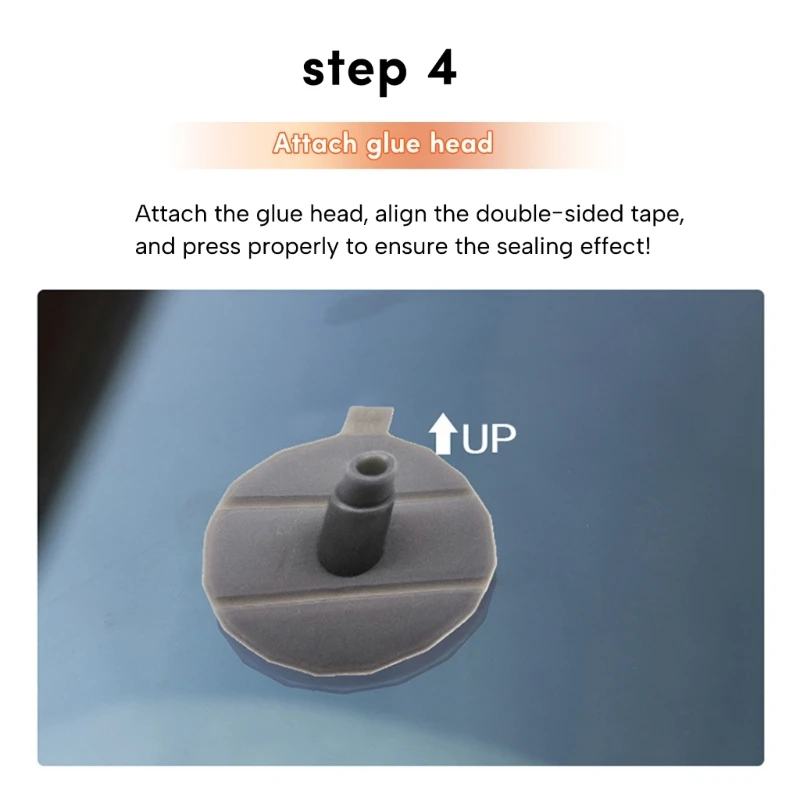 step 4

Attach glue head

Attach the glue head, align the double-sided tape, and press properly to ensure the sealing effect!

UP