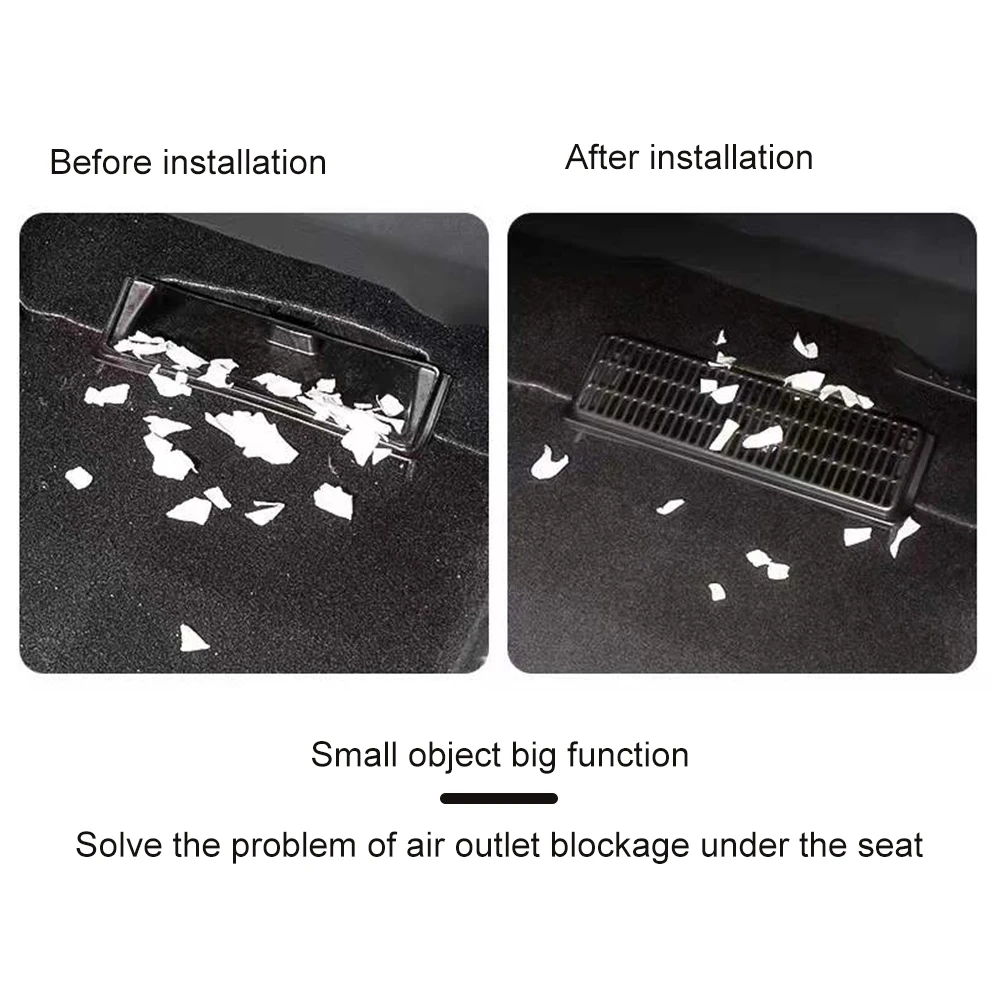 Before installation

After installation

Small object big function

Solve the problem of air outlet blockage under the seat