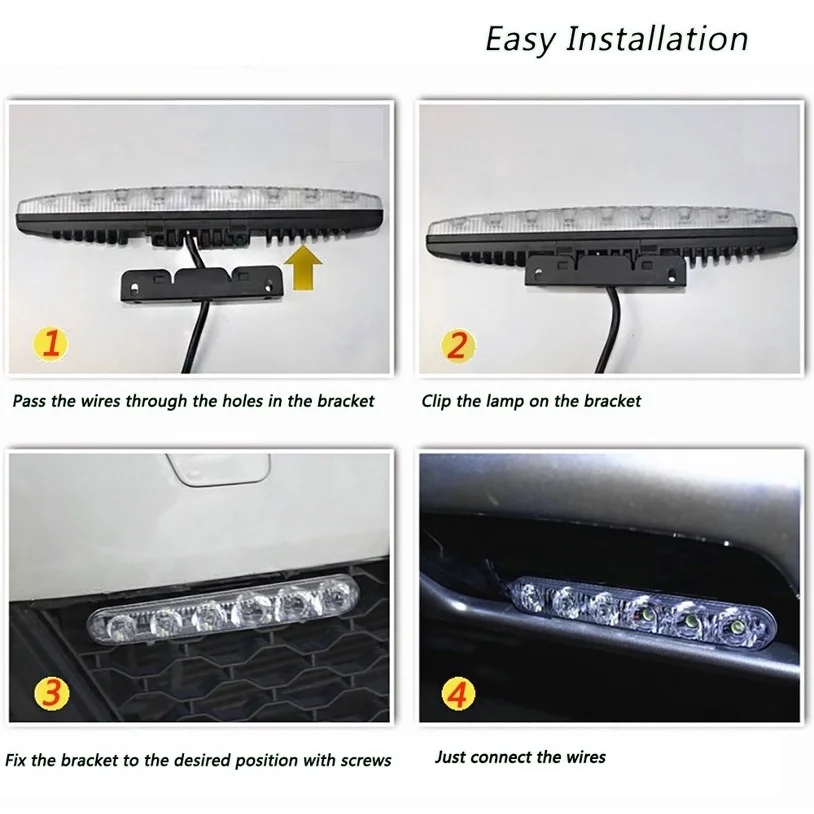 Easy Installation

1

Pass the wires through the holes in the bracket

2

Clip the lamp on the bracket

3

Fix the bracket to the desired position with screws

4

Just connect the wires