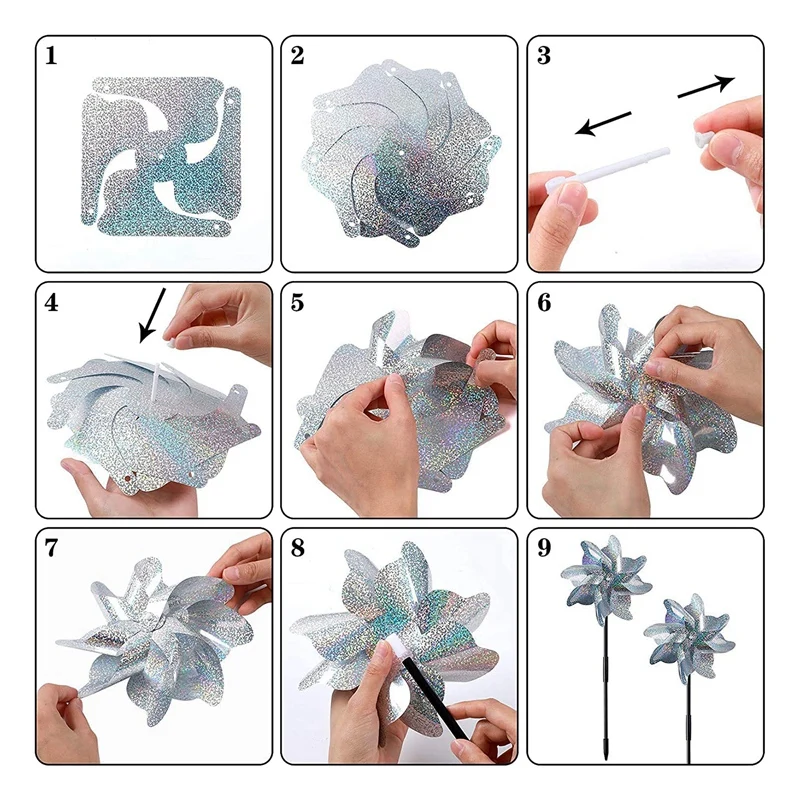 1

2

3

4

5

6

7

8

9