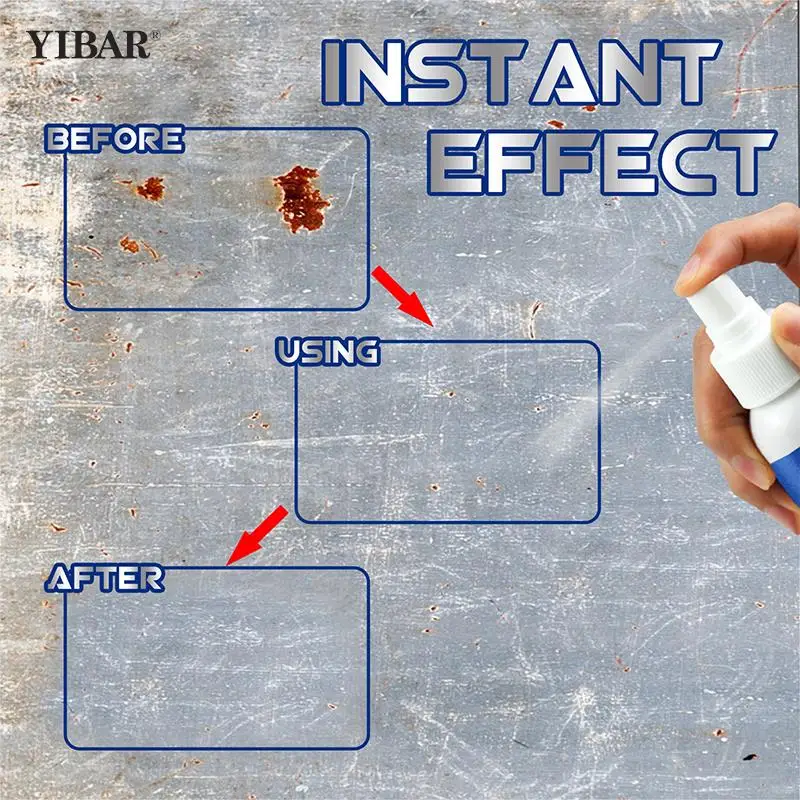 YIBAR®

INSTANT EFFECT

BEFORE

USING

AFTER