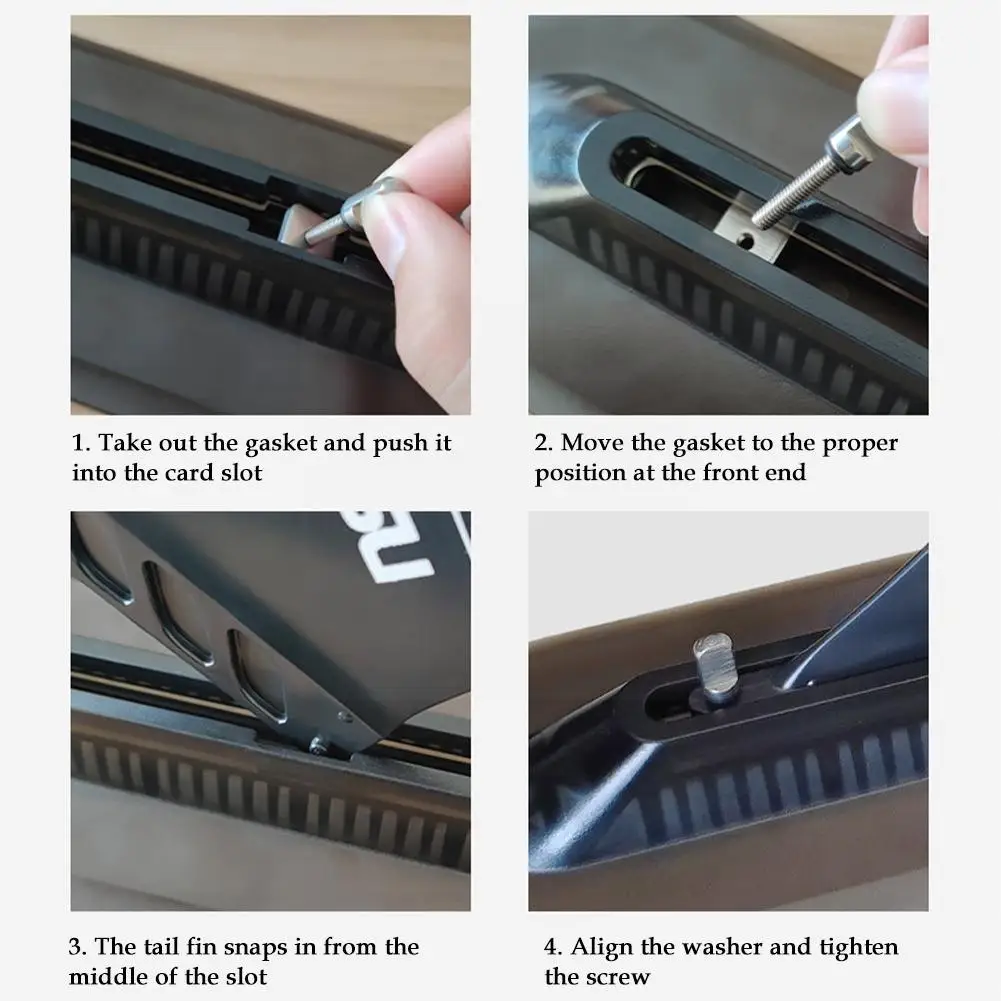 1. Take out the gasket and push it into the card slot

2. Move the gasket to the proper position at the front end

3. The tail fin snaps in from the middle of the slot

4. Align the washer and tighten the screw