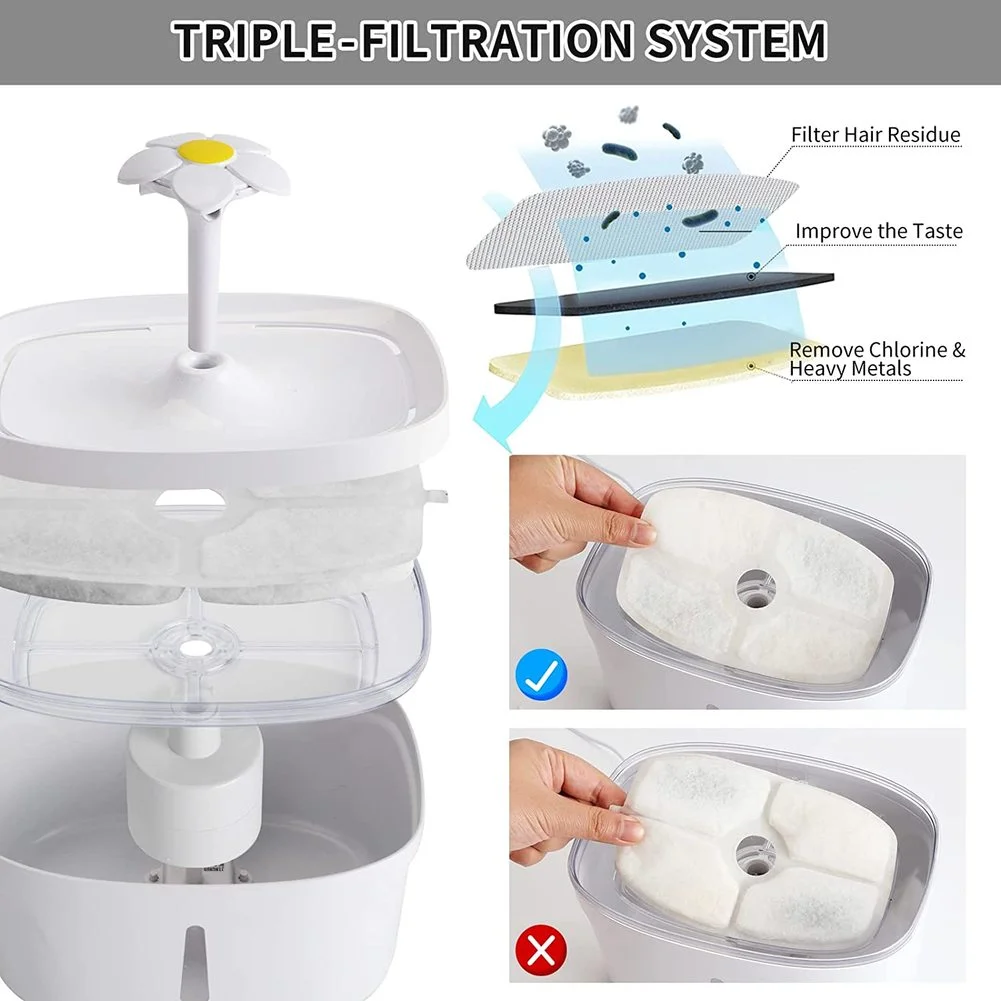 TRIPLE-FILTRATION SYSTEM

Filter Hair Residue

Improve the Taste

Remove Chlorine & Heavy Metals