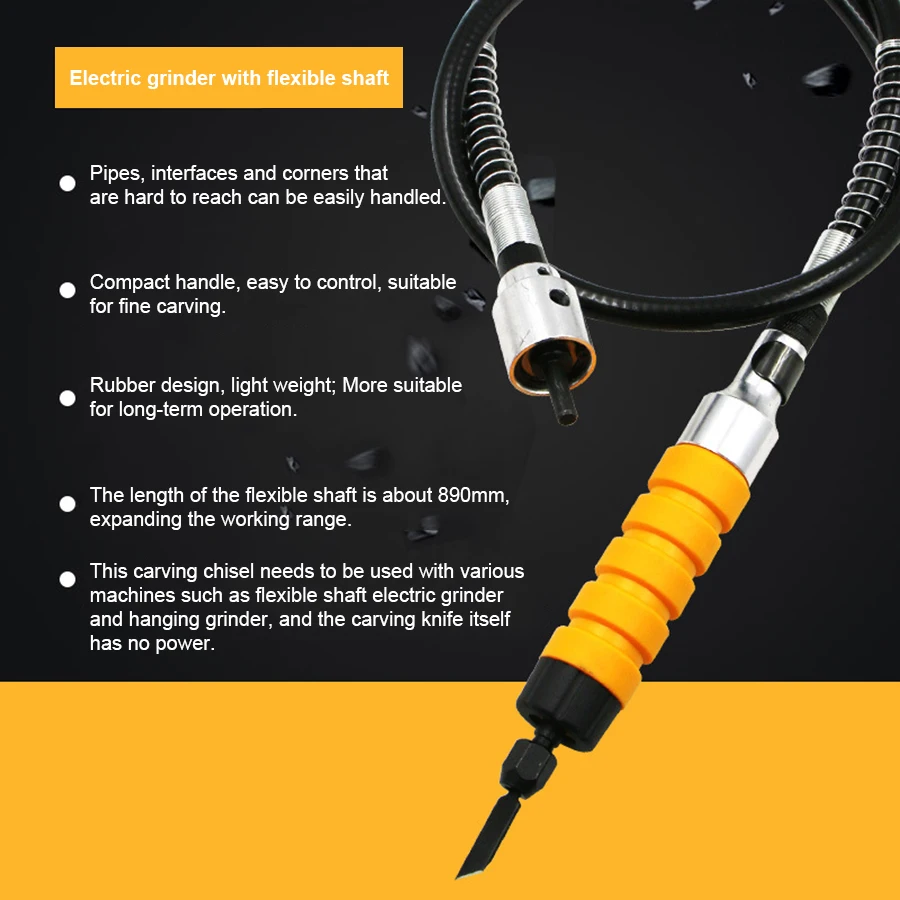 Electric grinder with flexible shaft

Pipes, interfaces and corners that are hard to reach can be easily handled.

Compact handle, easy to control, suitable for fine carving.

Rubber design, light weight; More suitable for long-term operation.

The length of the flexible shaft is about 890mm, expanding the working range.

This carving chisel needs to be used with various machines such as flexible shaft electric grinder and hanging grinder, and the carving knife itself has no power.